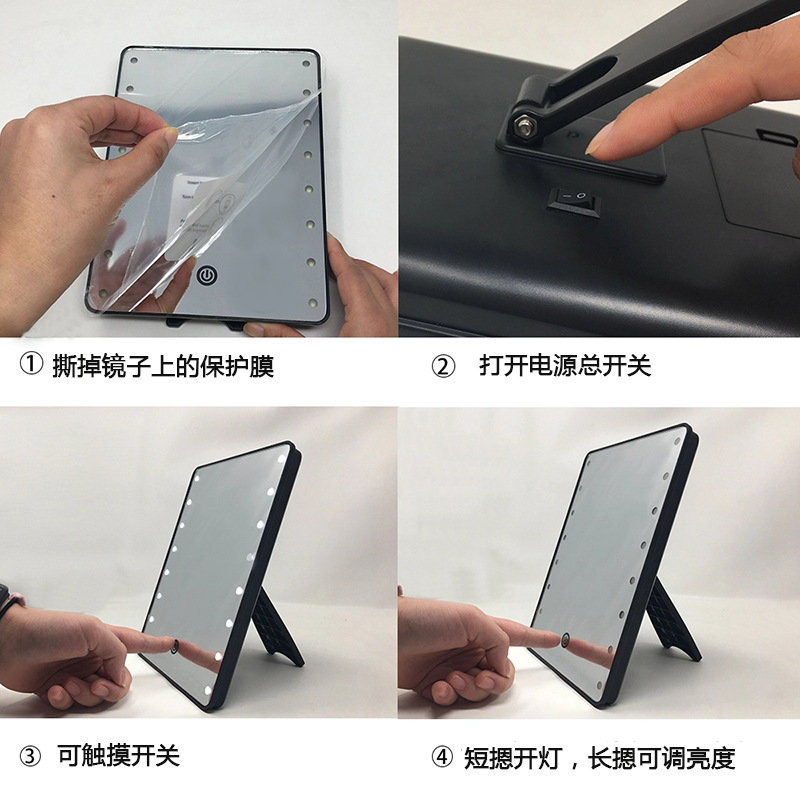 ① 撕掉镜子上的保护膜

② 打开电源总开关

③ 可触摸开关

④ 短摁开灯，长摁可调亮度