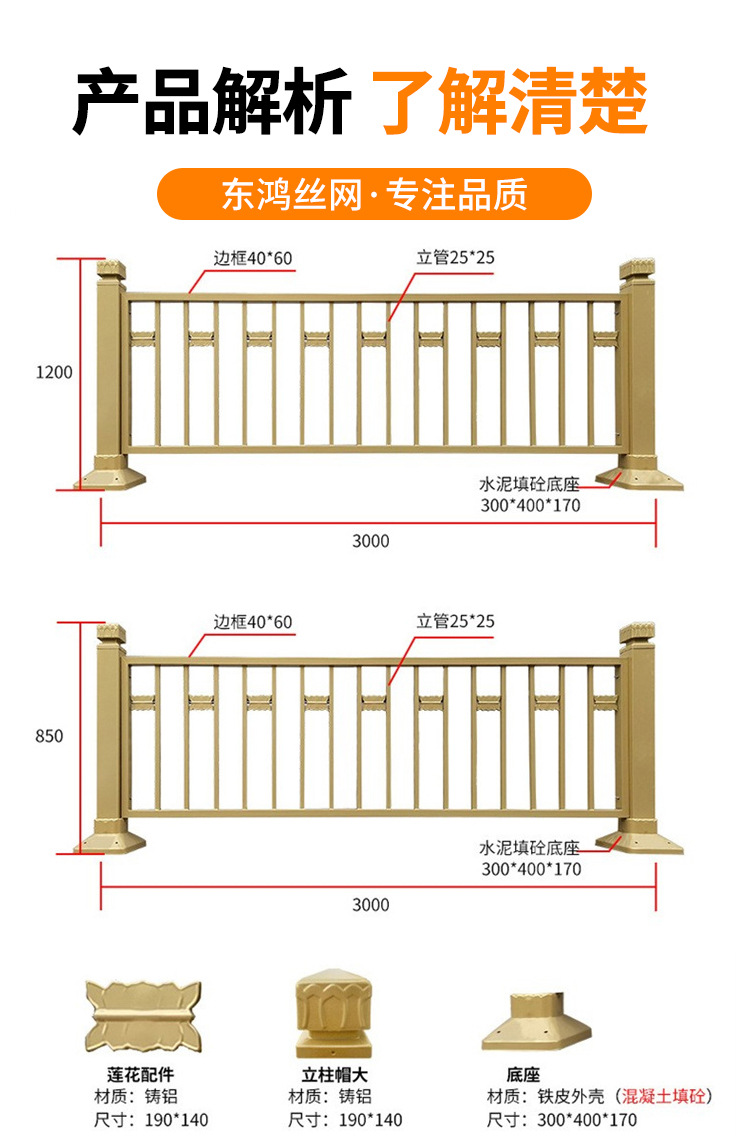 产品解析 了解清楚

东鸿丝网·专注品质

边框40*60

立管25*25

1200

水泥填砼底座
300*400*170

3000

边框40*60

立管25*25

850

水泥填砼底座
300*400*170

3000

莲花配件
材质：铸铝
尺寸：190*140

立柱帽大
材质：铸铝
尺寸：190*140

底座
材质：铁皮外壳（混凝土填砼）
尺寸：300*400*170