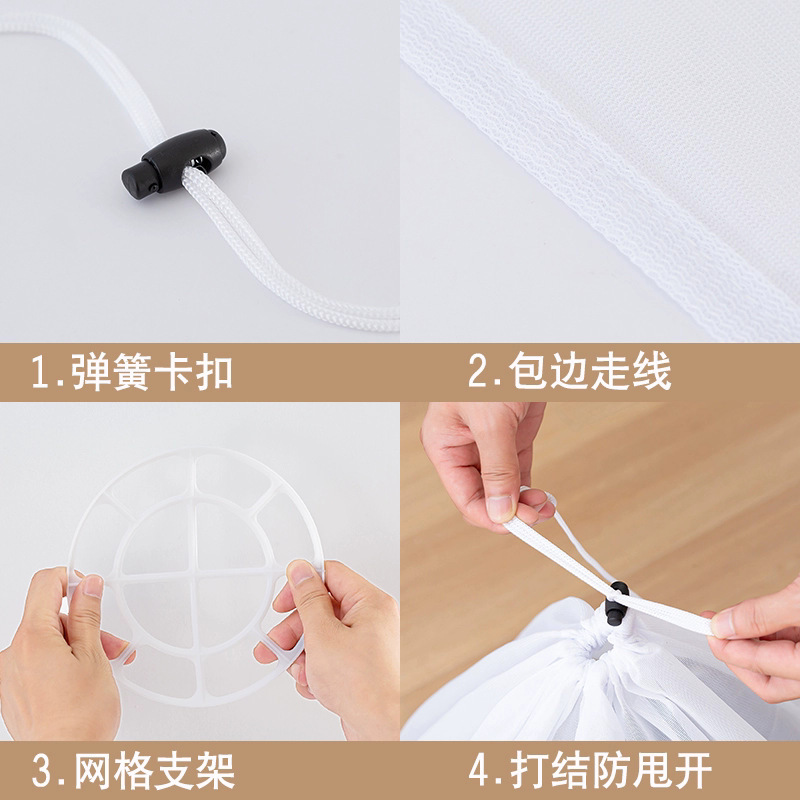 1.弹簧卡扣

2.包边走线

3.网格支架

4.打结防甩开