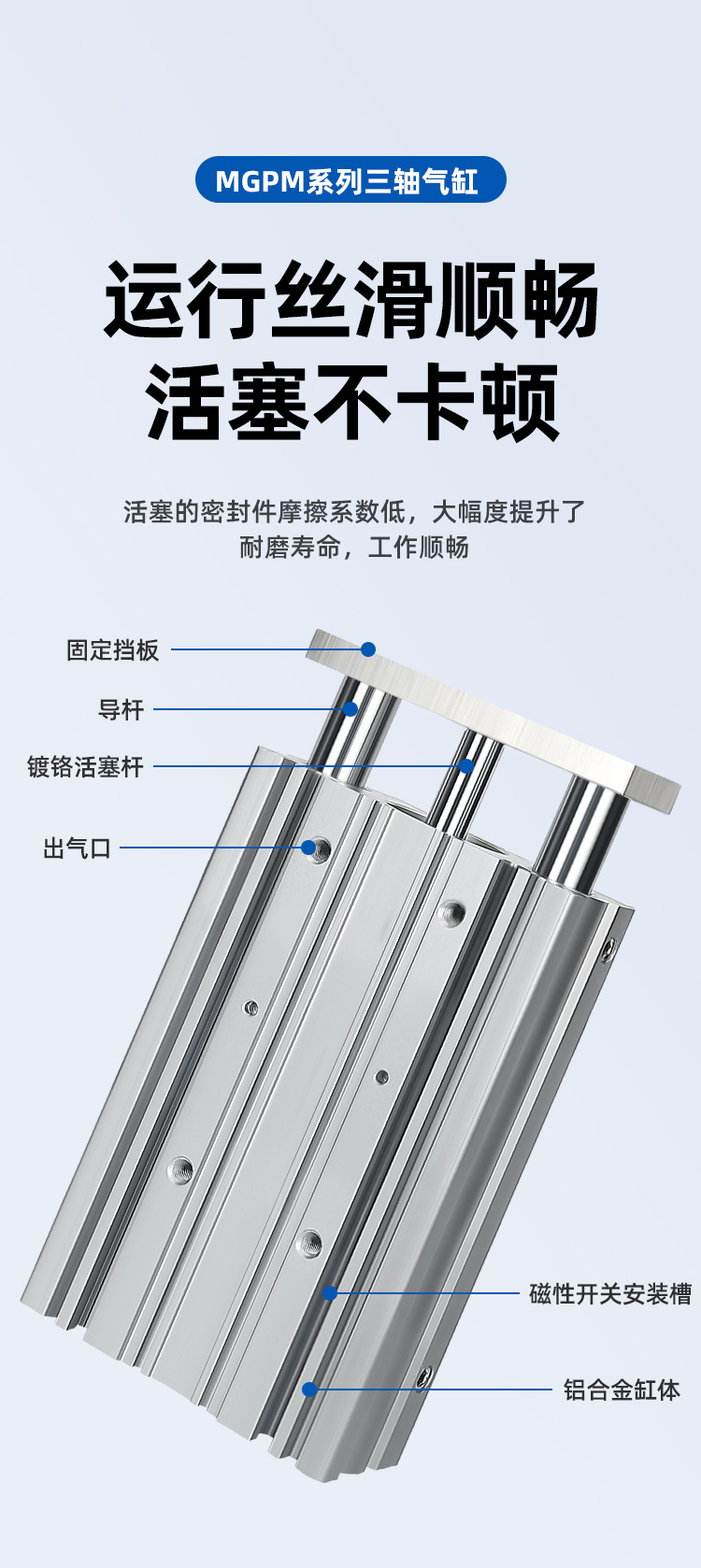 MGPM系列三轴气缸

运行丝滑顺畅
活塞不卡顿

活塞的密封件摩擦系数低，大幅度提升了耐磨寿命，工作顺畅

固定挡板
导杆
镀铬活塞杆
出气口
磁性开关安装槽
铝合金缸体