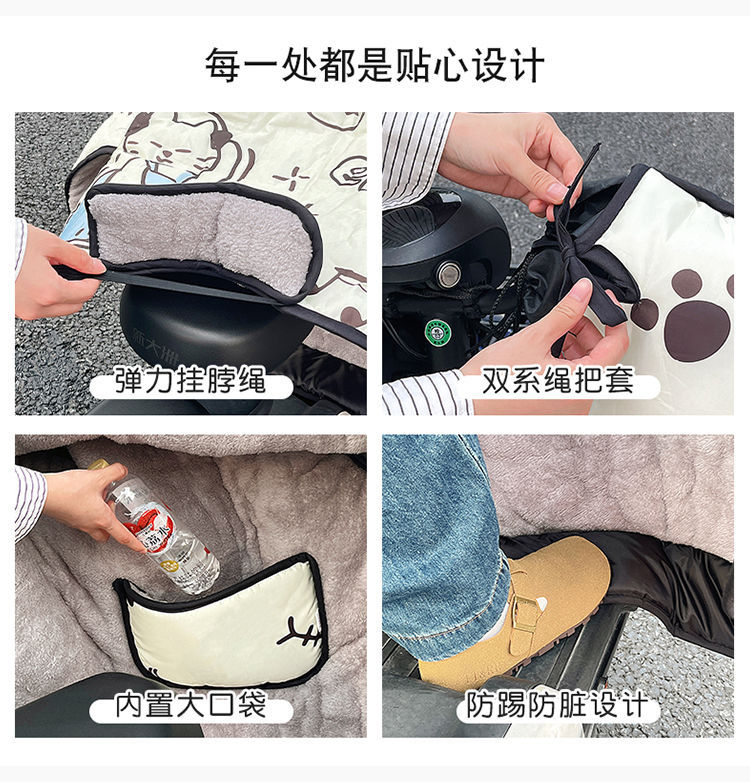 每一处都是贴心设计

弹力挂脖绳

双系绳把套

内置大口袋

防踢防脏设计