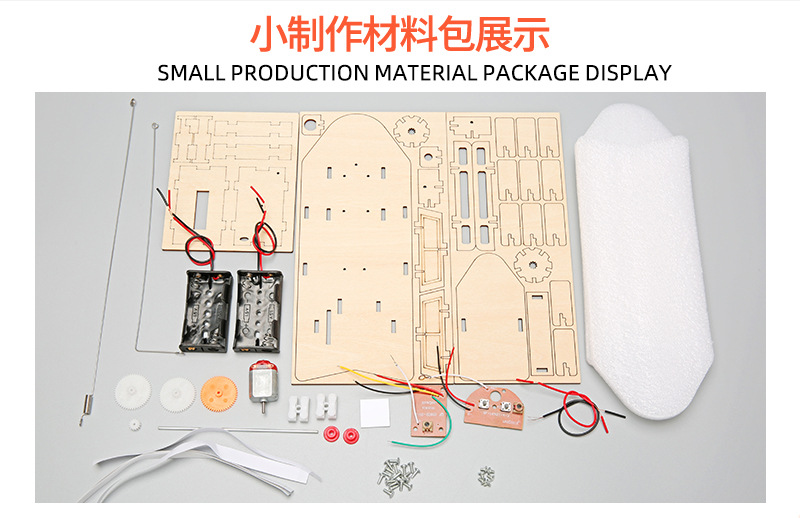 小制作材料包展示
SMALL PRODUCTION MATERIAL PACKAGE DISPLAY