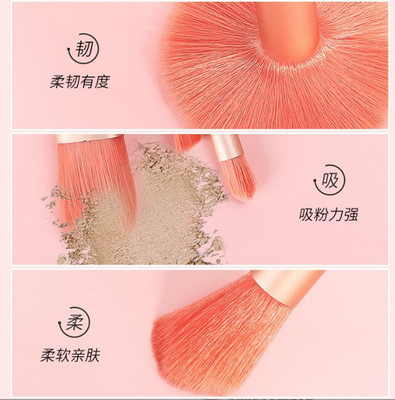 韧

柔韧有度

吸

吸粉力强

柔

柔软亲肤