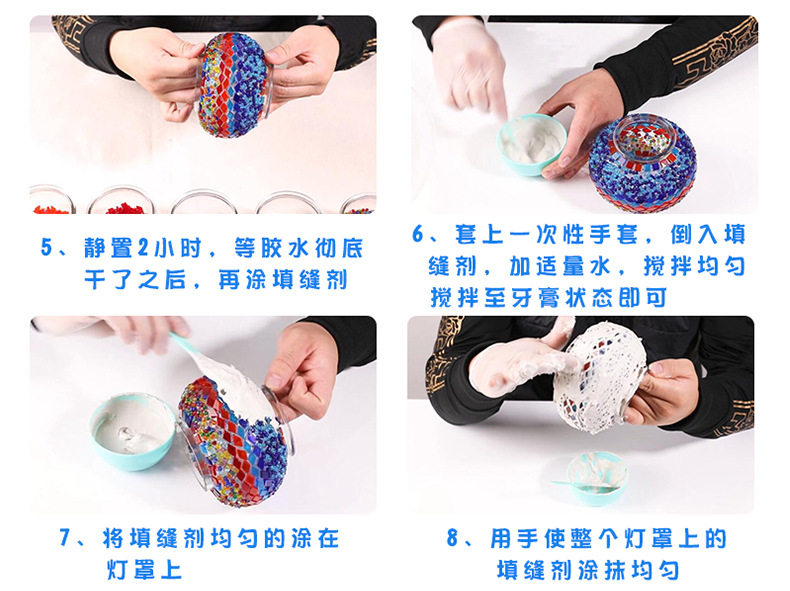 5、静置2小时，等胶水彻底干了之后，再涂填缝剂

6、套上一次性手套，倒入填缝剂，加适量水，搅拌均匀搅拌至牙膏状态即可

7、将填缝剂均匀的涂在灯罩上

8、用手使整个灯罩上的填缝剂涂抹均匀