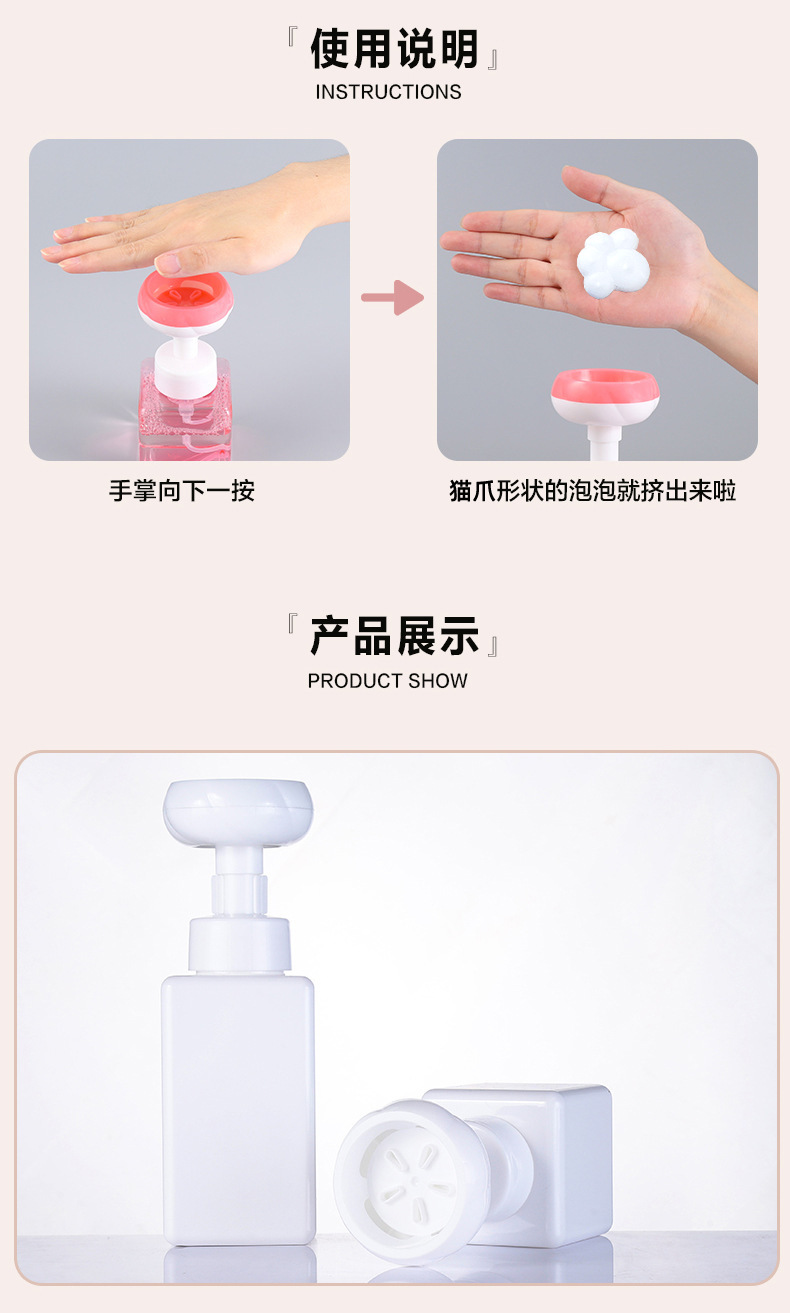 『使用说明』
INSTRUCTIONS

手掌向下一按

猫爪形状的泡泡就挤出来啦

『产品展示』
PRODUCT SHOW