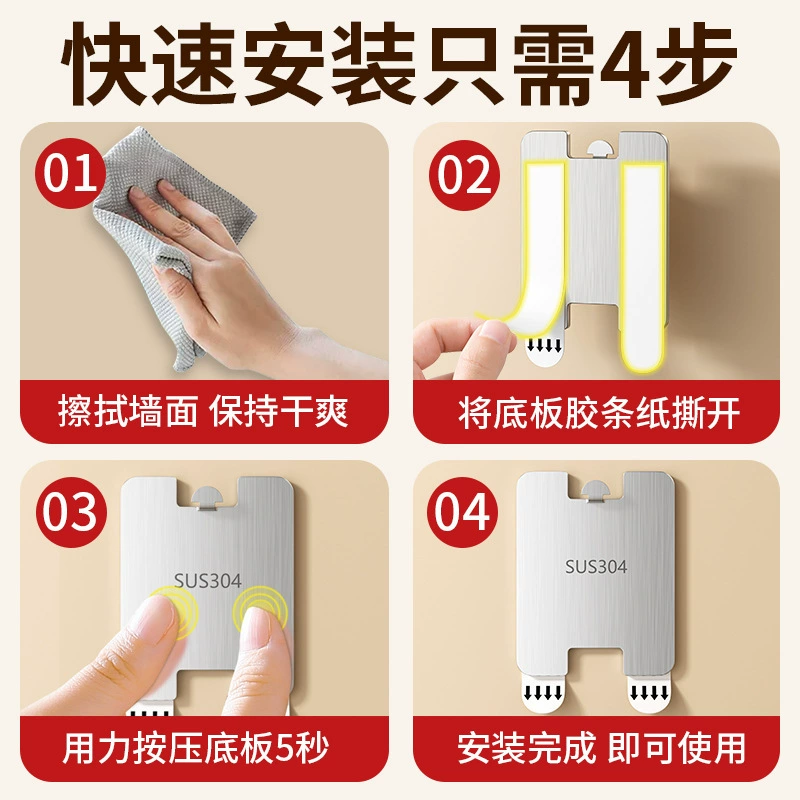 快速安装只需4步

01

擦拭墙面 保持干爽

02

将底板胶条纸撕开

03

SUS304

用力按压底板5秒

04

SUS304

安装完成 即可使用