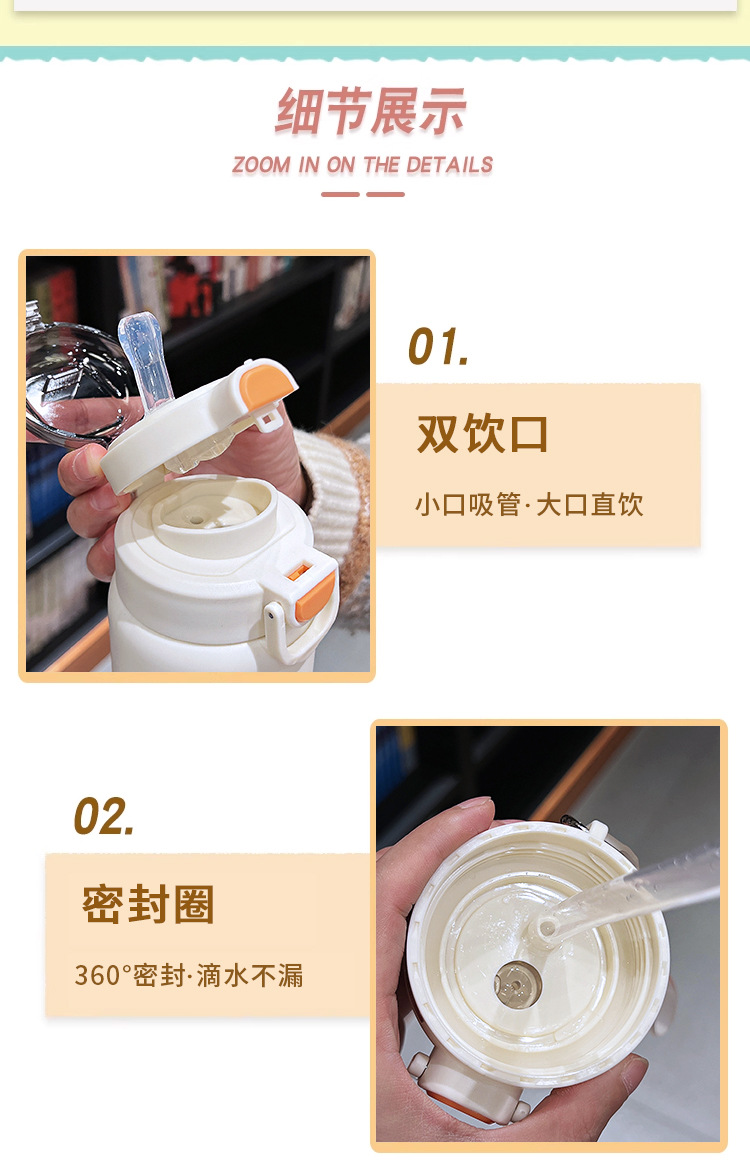 细节展示
ZOOM IN ON THE DETAILS

01.
双饮口
小口吸管·大口直饮

02.
密封圈
360°密封·滴水不漏