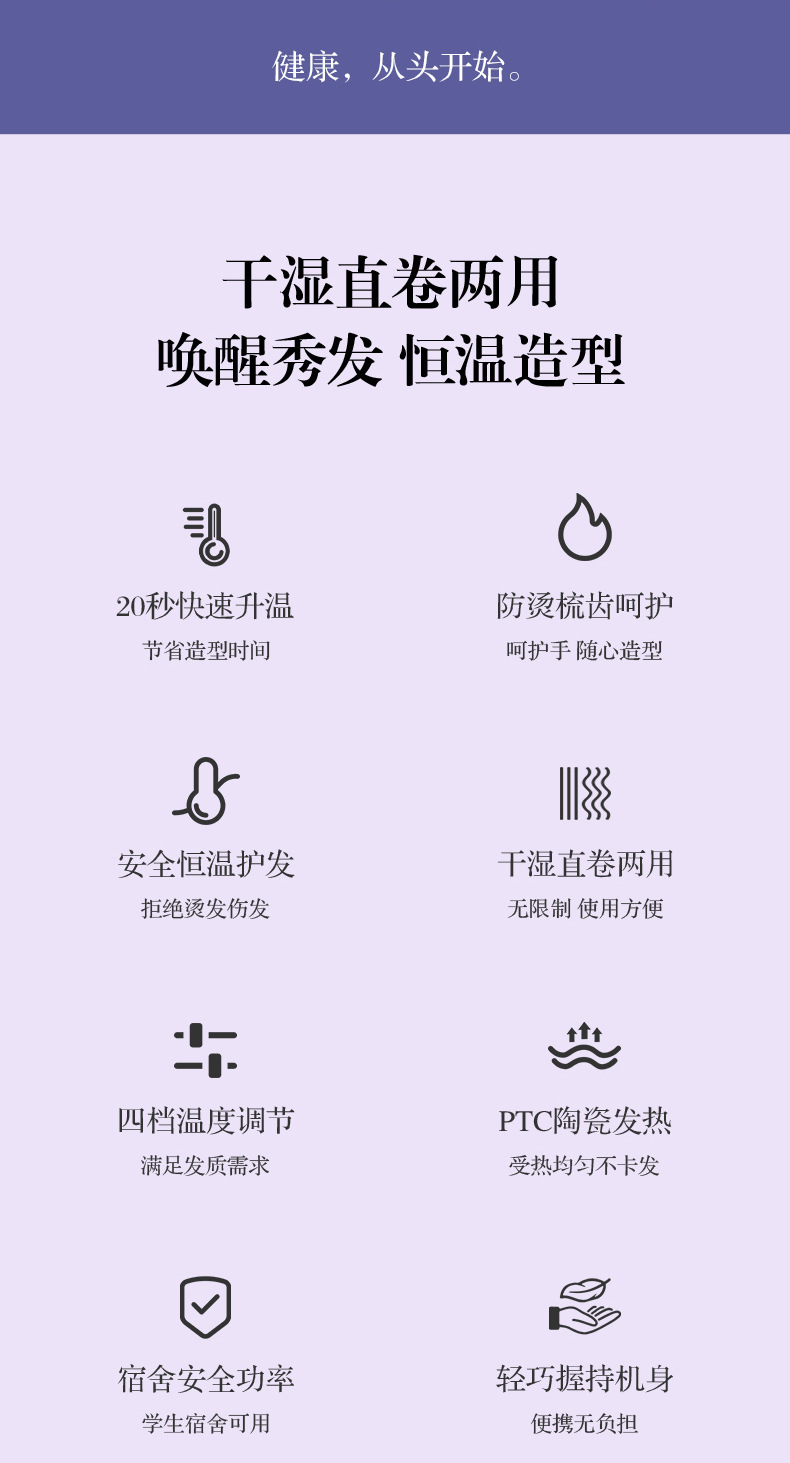 健康，从头开始。

干湿直卷两用
唤醒秀发 恒温造型

20秒快速升温
节省造型时间

防烫梳齿呵护
呵护手 随心造型

安全恒温护发
拒绝烫发伤发

干湿直卷两用
无限制 使用方便

四档温度调节
满足发质需求

PTC陶瓷发热
受热均匀不卡发

宿舍安全功率
学生宿舍可用

轻巧握持机身
便携无负担