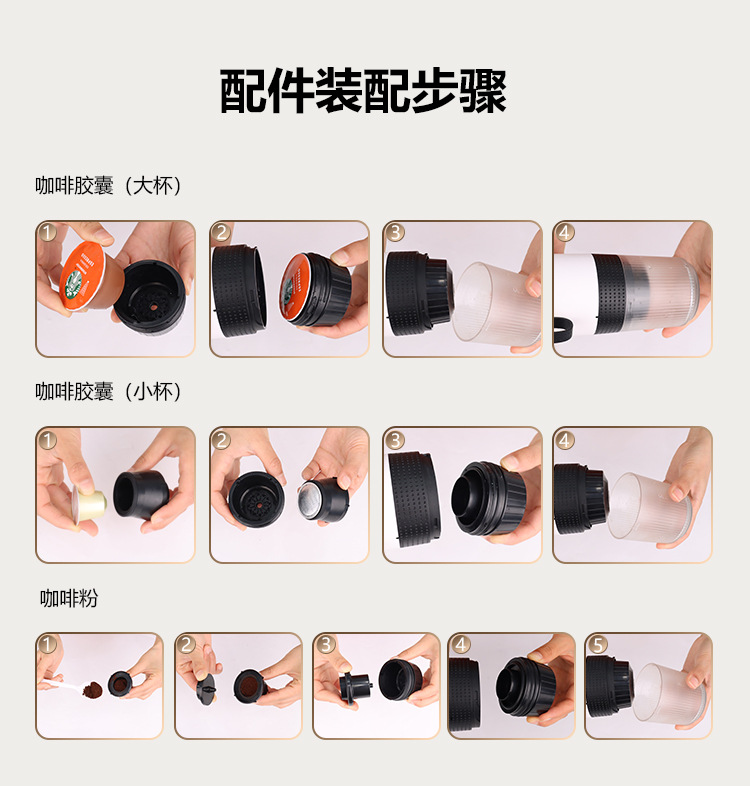 配件装配步骤

咖啡胶囊（大杯）

1 2 3 4

咖啡胶囊（小杯）

1 2 3 4

咖啡粉

1 2 3 4 5