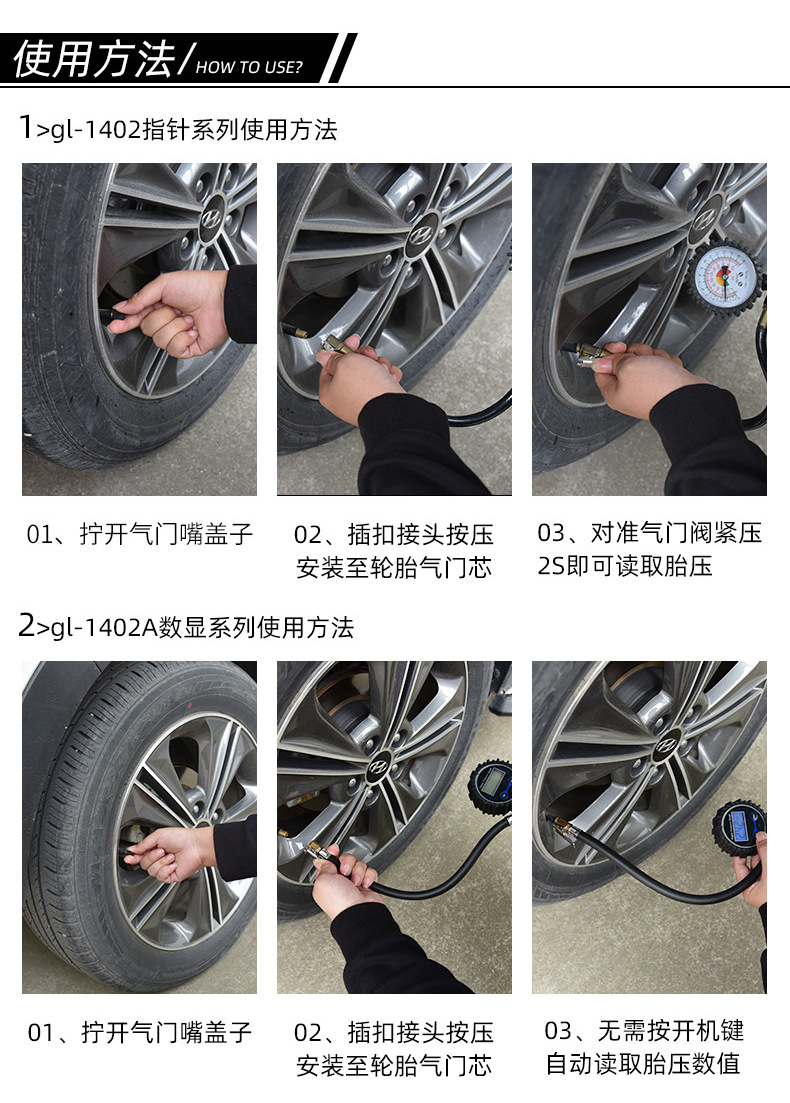 使用方法/ HOW TO USE?

1>gl-1402指针系列使用方法

01、拧开气门嘴盖子

02、插扣接头按压安装至轮胎气门芯

03、对准气门阀紧压2S即可读取胎压

2>gl-1402A数显系列使用方法

01、拧开气门嘴盖子

02、插扣接头按压安装至轮胎气门芯

03、无需按开机键自动读取胎压数值