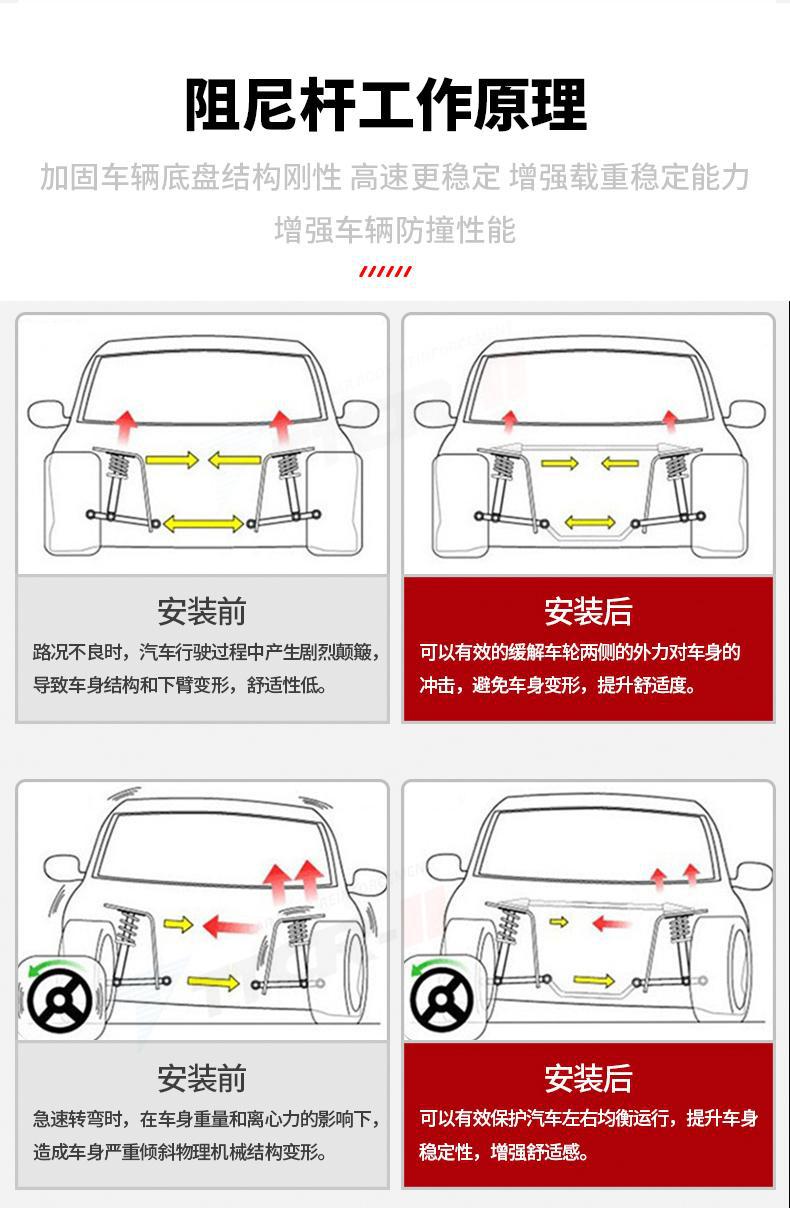 阻尼杆工作原理

加固车辆底盘结构刚性 高速更稳定 增强载重稳定能力
增强车辆防撞性能

安装前

路况不良时，汽车行驶过程中产生剧烈颠簸，导致车身结构和下臂变形，舒适性低。

安装后

可以有效的缓解车轮两侧的外力对车身的冲击，避免车身变形，提升舒适度。

安装前

急速转弯时，在车身重量和离心力的影响下，造成车身严重倾斜物理机械结构变形。

安装后

可以有效保护汽车左右均衡运行，提升车身稳定性，增强舒适感。