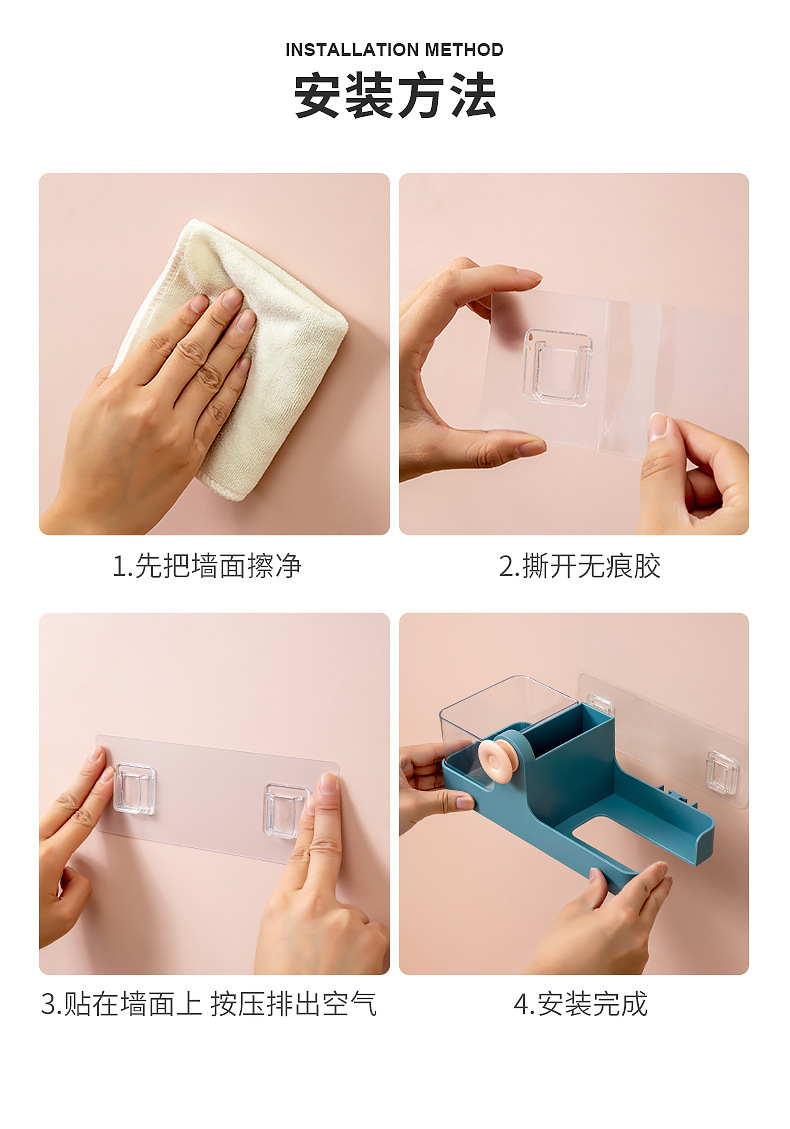 INSTALLATION METHOD
安装方法

1.先把墙面擦净

2.撕开无痕胶

3.贴在墙面上 按压排出空气

4.安装完成