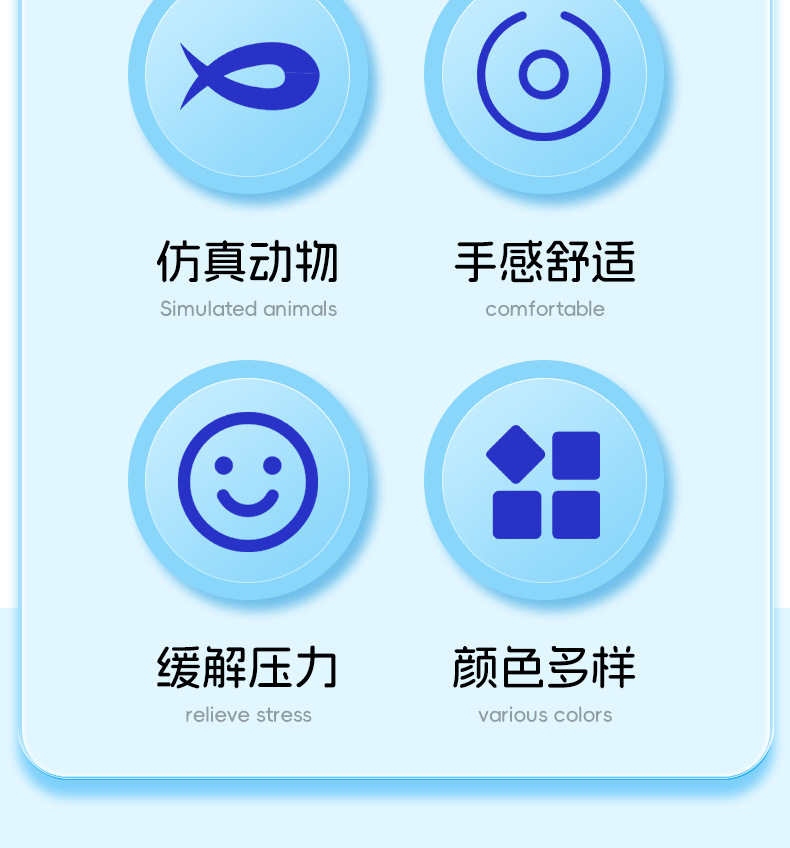 仿真动物
Simulated animals

手感舒适
comfortable

缓解压力
relieve stress

颜色多样
various colors