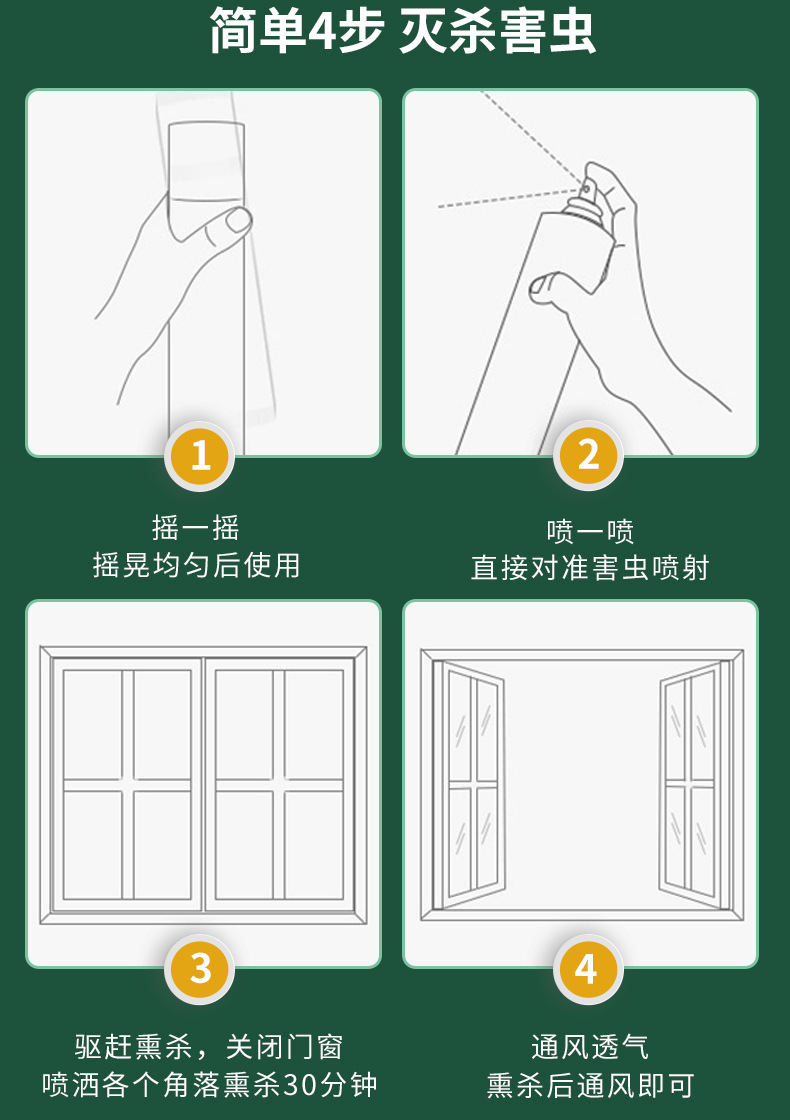 简单4步 灭杀害虫

1

摇一摇
摇晃均匀后使用

2

喷一喷
直接对准害虫喷射

3

驱赶熏杀，关闭门窗
喷洒各个角落熏杀30分钟

4

通风透气
熏杀后通风即可