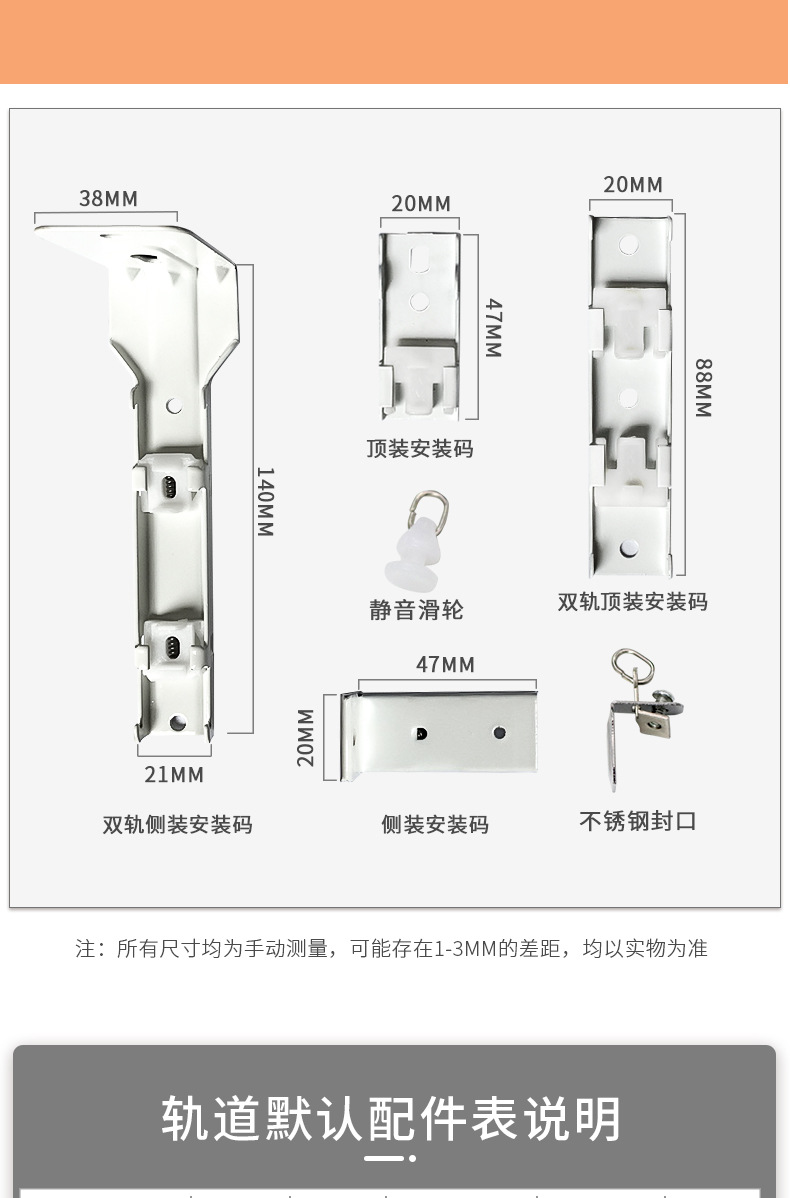 38MM

140MM

21MM

双轨侧装安装码

20MM

47MM

顶装安装码

静音滑轮

47MM

20MM

侧装安装码

20MM

88MM

双轨顶装安装码

不锈钢封口

注：所有尺寸均为手动测量，可能存在1-3MM的差距，均以实物为准

轨道默认配件表说明