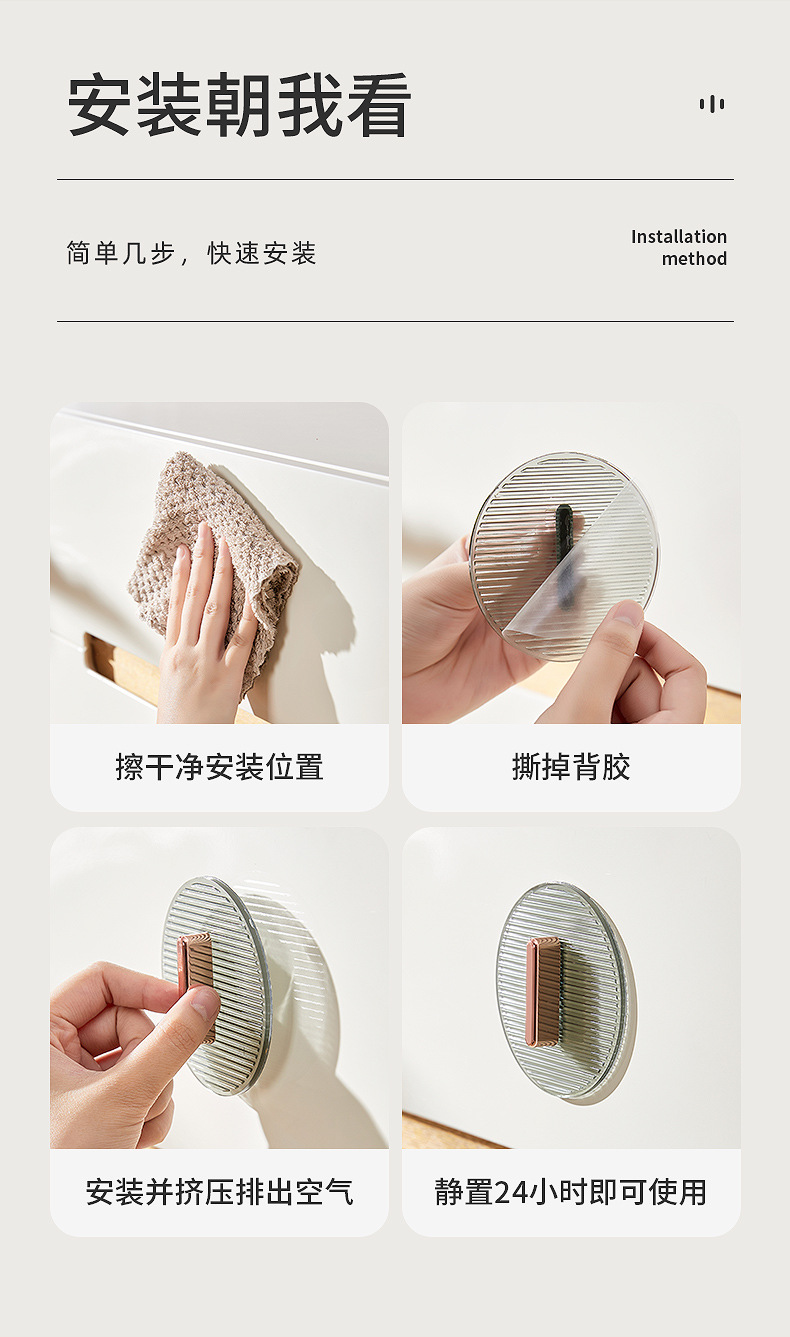 安装朝我看

简单几步，快速安装

Installation method

擦干净安装位置

撕掉背胶

安装并挤压排出空气

静置24小时即可使用