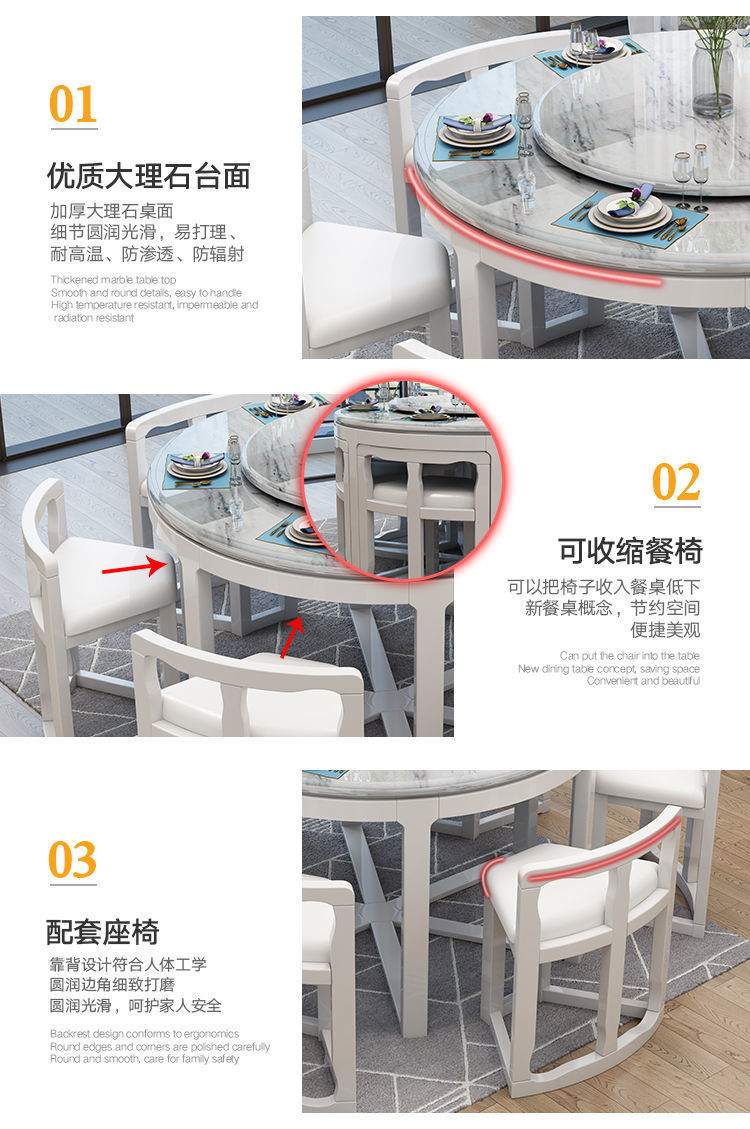 01

优质大理石台面

加厚大理石桌面
细节圆润光滑，易打理、
耐高温、防渗透、防辐射

Thickened marble table top
Smooth and round details, easy to handle
High temperature resistant, impermeable and radiation resistant

02

可收缩餐椅

可以把椅子收入餐桌低下
新餐桌概念，节约空间
便捷美观

Can put the chair into the table
New dining table concept, saving space
Convenient and beautiful

03

配套座椅

靠背设计符合人体工学
圆润边角细致打磨
圆润光滑，呵护家人安全

Backrest design conforms to ergonomics
Round edges and corners are polished carefully
Round and smooth, care for family safety