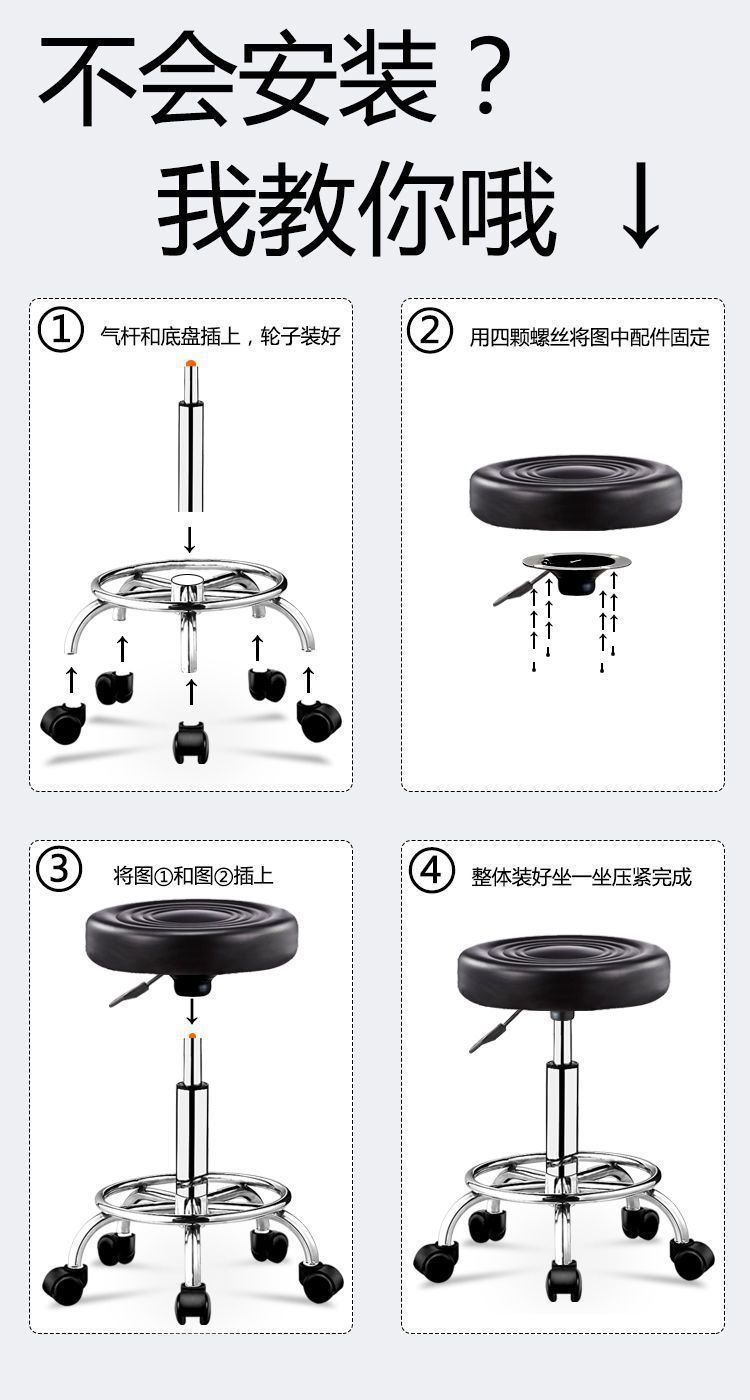 不会安装？
我教你哦 ↓

① 气杆和底盘插上，轮子装好

② 用四颗螺丝将图中配件固定

③ 将图①和图②插上

④ 整体装好坐一坐压紧完成