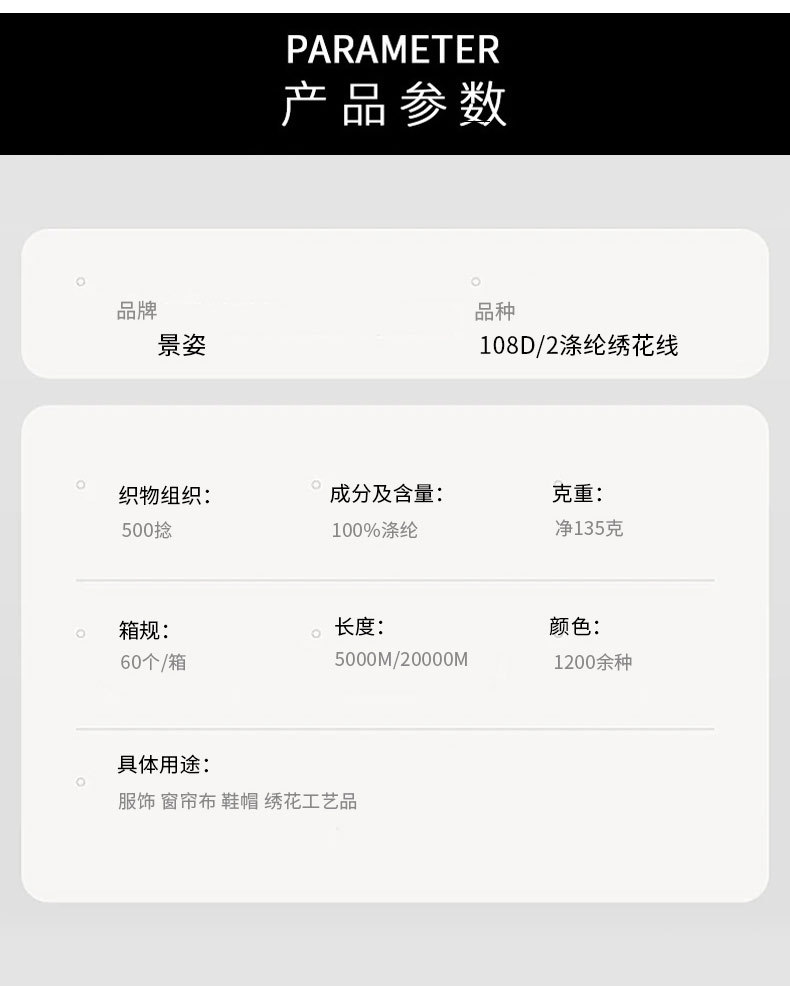 PARAMETER
产品参数

品牌
景姿

品种
108D/2涤纶绣花线

织物组织:
500捻

成分及含量:
100%涤纶

克重:
净135克

箱规:
60个/箱

长度:
5000M/20000M

颜色:
1200余种

具体用途:
服饰 窗帘布 鞋帽 绣花工艺品