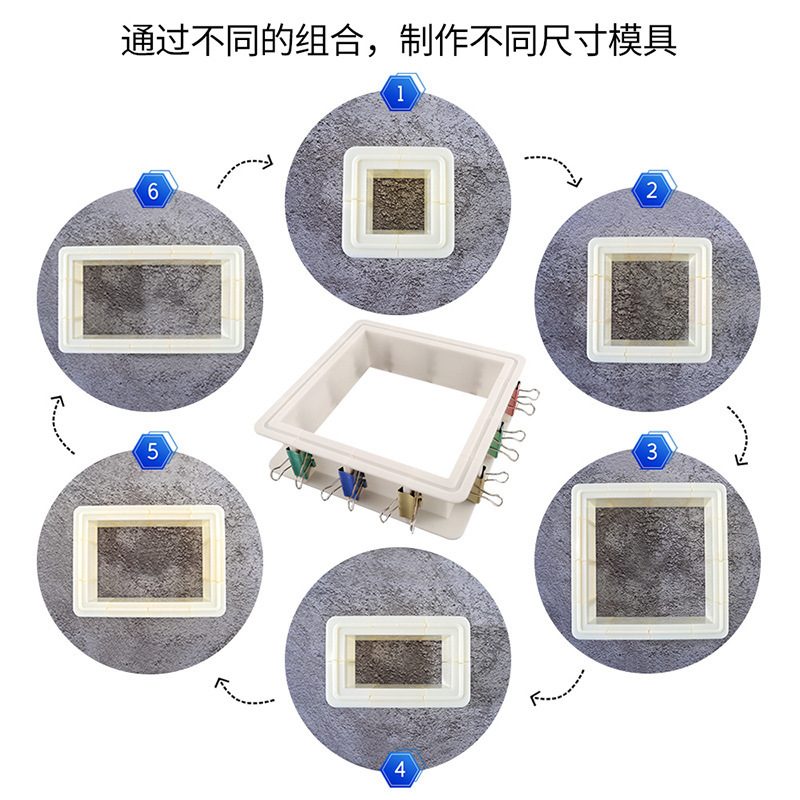 通过不同的组合，制作不同尺寸模具

1

2

3

4

5

6