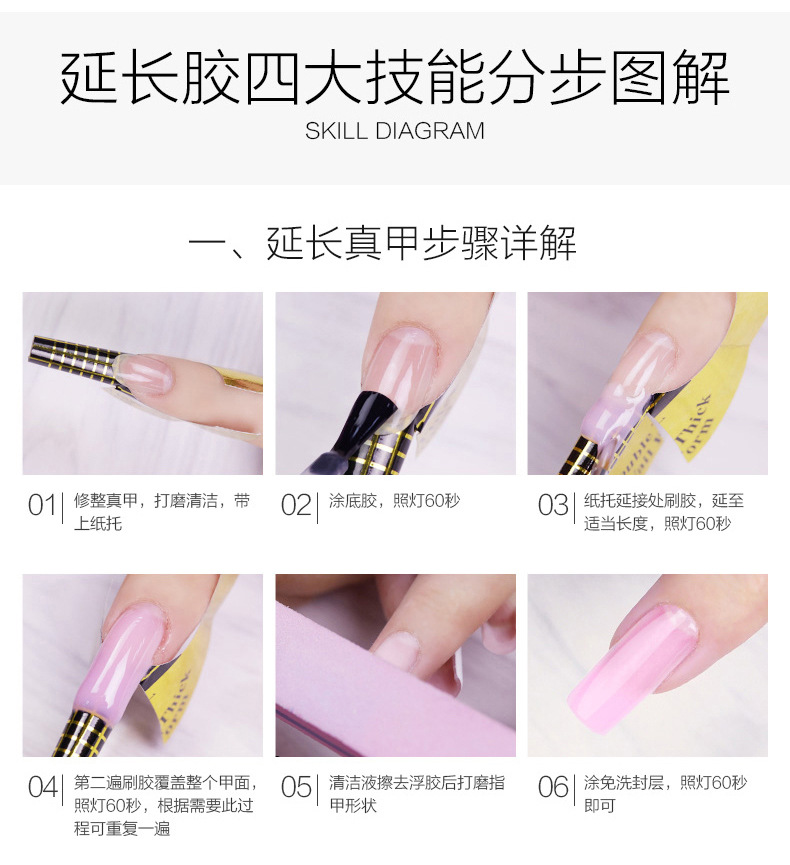 延长胶四大技能分步图解
SKILL DIAGRAM

一、延长真甲步骤详解

Thick form

01 修整真甲，打磨清洁，带上纸托

02 涂底胶，照灯60秒

03 纸托延接处刷胶，延至适当长度，照灯60秒

Thick

04 第二遍刷胶覆盖整个甲面，照灯60秒，根据需要此过程可重复一遍

05 清洁液擦去浮胶后打磨指甲形状

06 涂免洗封层，照灯60秒即可