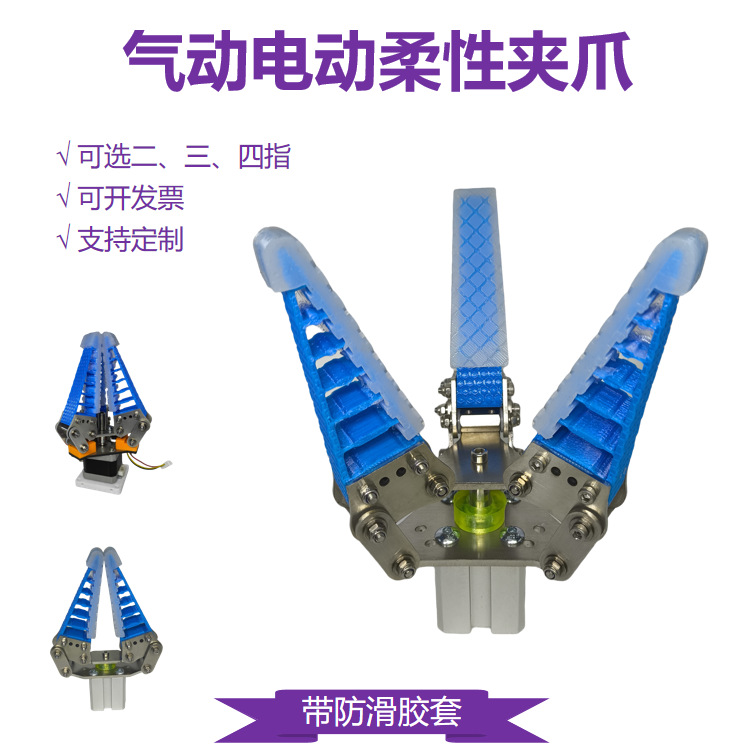 气动电动柔性夹爪

√ 可选二、三、四指
√ 可开发票
√ 支持定制

带防滑胶套