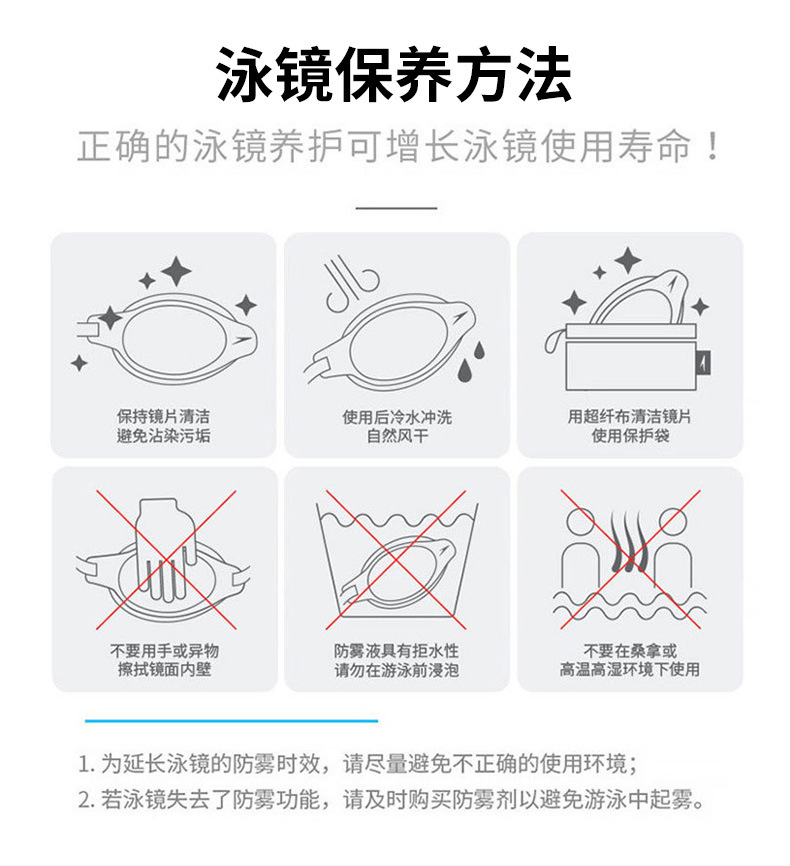 泳镜保养方法

正确的泳镜养护可增长泳镜使用寿命！

保持镜片清洁
避免沾染污垢

使用后冷水冲洗
自然风干

用超纤布清洁镜片
使用保护袋

不要用手或异物
擦拭镜面内壁

防雾液具有拒水性
请勿在游泳前浸泡

不要在桑拿或
高温高湿环境下使用

1. 为延长泳镜的防雾时效，请尽量避免不正确的使用环境；
2. 若泳镜失去了防雾功能，请及时购买防雾剂以避免游泳中起雾。