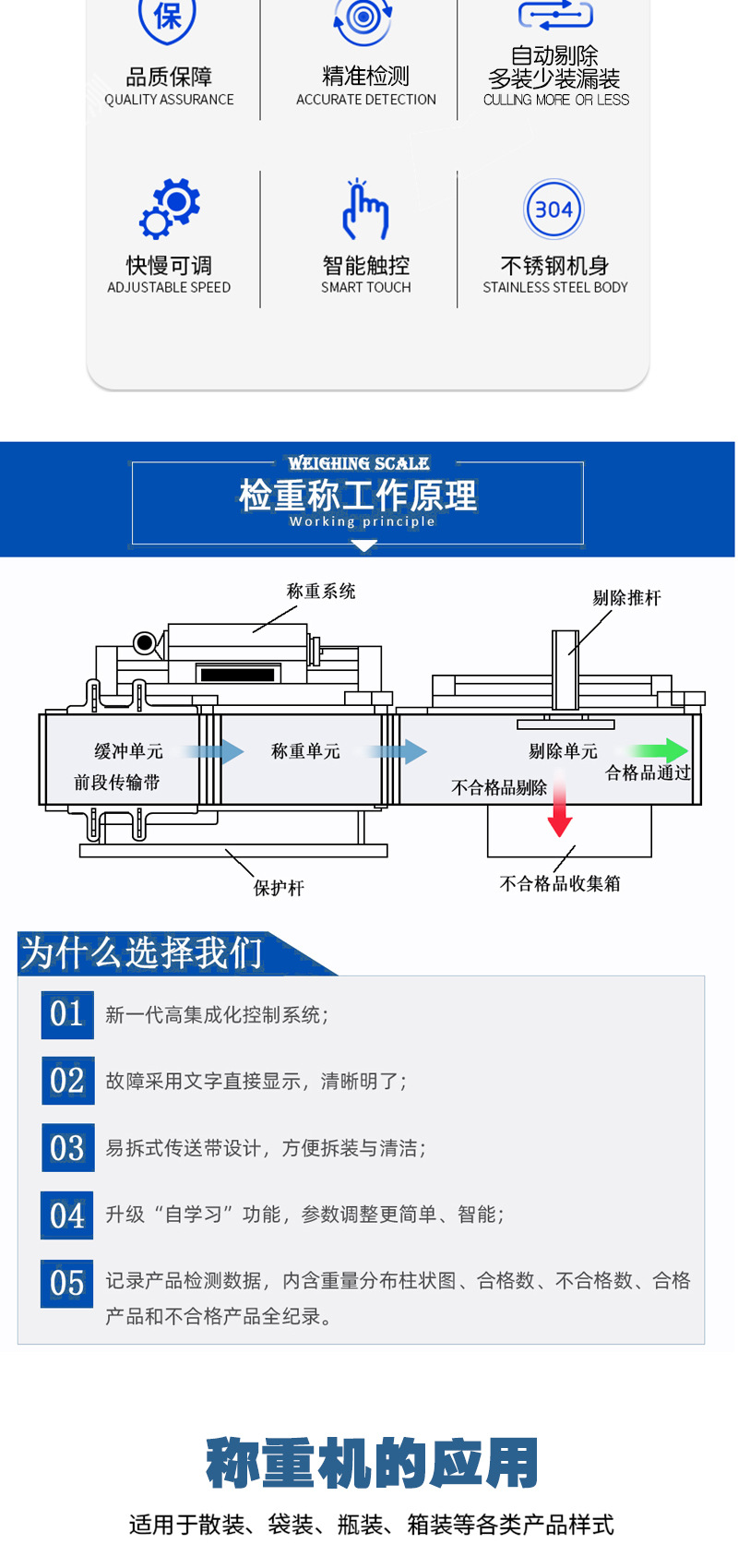 保

品质保障
QUALITY ASSURANCE

精准检测
ACCURATE DETECTION

自动剔除
多装少装漏装
CULLING MORE OR LESS

快慢可调
ADJUSTABLE SPEED

智能触控
SMART TOUCH

304

不锈钢机身
STAINLESS STEEL BODY

WEIGHING SCALE
检重称工作原理
Working principle

称重系统
剔除推杆
缓冲单元
前段传输带
称重单元
剔除单元
合格品通过
不合格品剔除
保护杆
不合格品收集箱

为什么选择我们

01 新一代高集成化控制系统；

02 故障采用文字直接显示，清晰明了；

03 易拆式传送带设计，方便拆装与清洁；

04 升级“自学习”功能，参数调整更简单、智能；

05 记录产品检测数据，内含重量分布柱状图、合格数、不合格数、合格产品和不合格产品全纪录。

称重机的应用

适用于散装、袋装、瓶装、箱装等各类产品样式