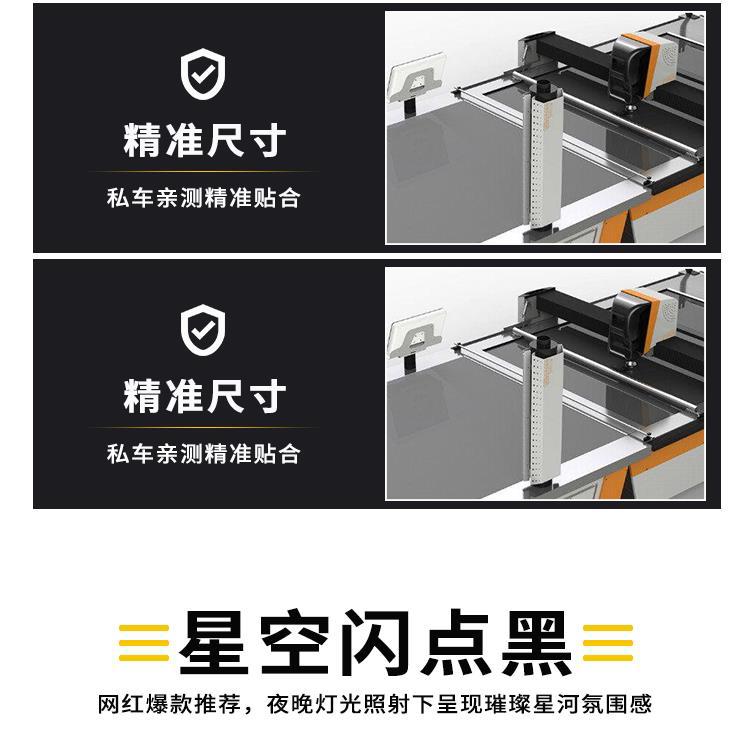 精准尺寸

私车亲测精准贴合

精准尺寸

私车亲测精准贴合

星空闪点黑

网红爆款推荐，夜晚灯光照射下呈现璀璨星河氛围感