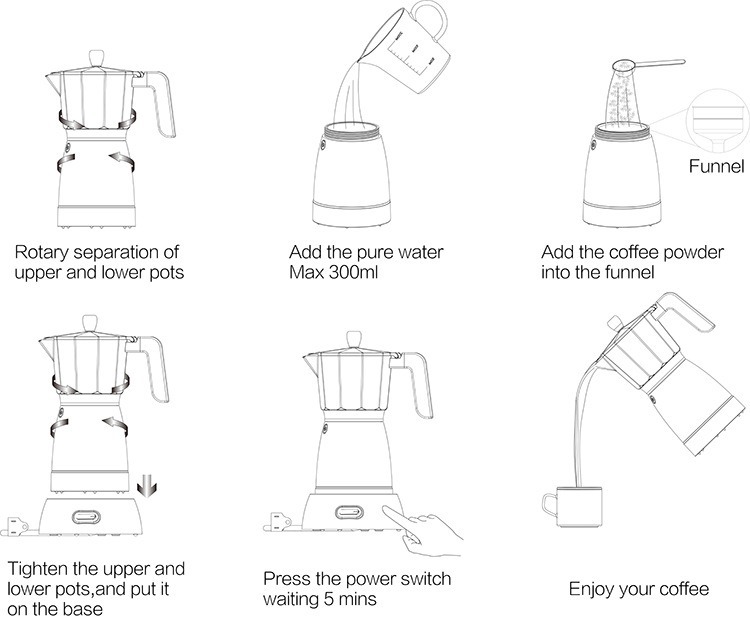 Rotary separation of upper and lower pots

Add the pure water Max 300ml

Funnel

Add the coffee powder into the funnel

Tighten the upper and lower pots,and put it on the base

Press the power switch waiting 5 mins

Enjoy your coffee