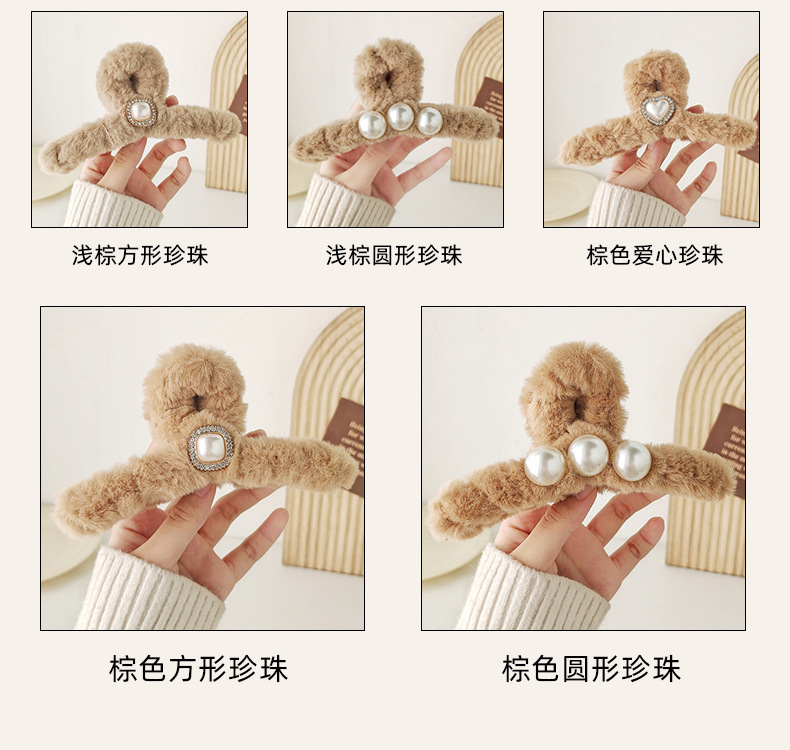 浅棕方形珍珠

浅棕圆形珍珠

棕色爱心珍珠

棕色方形珍珠

棕色圆形珍珠