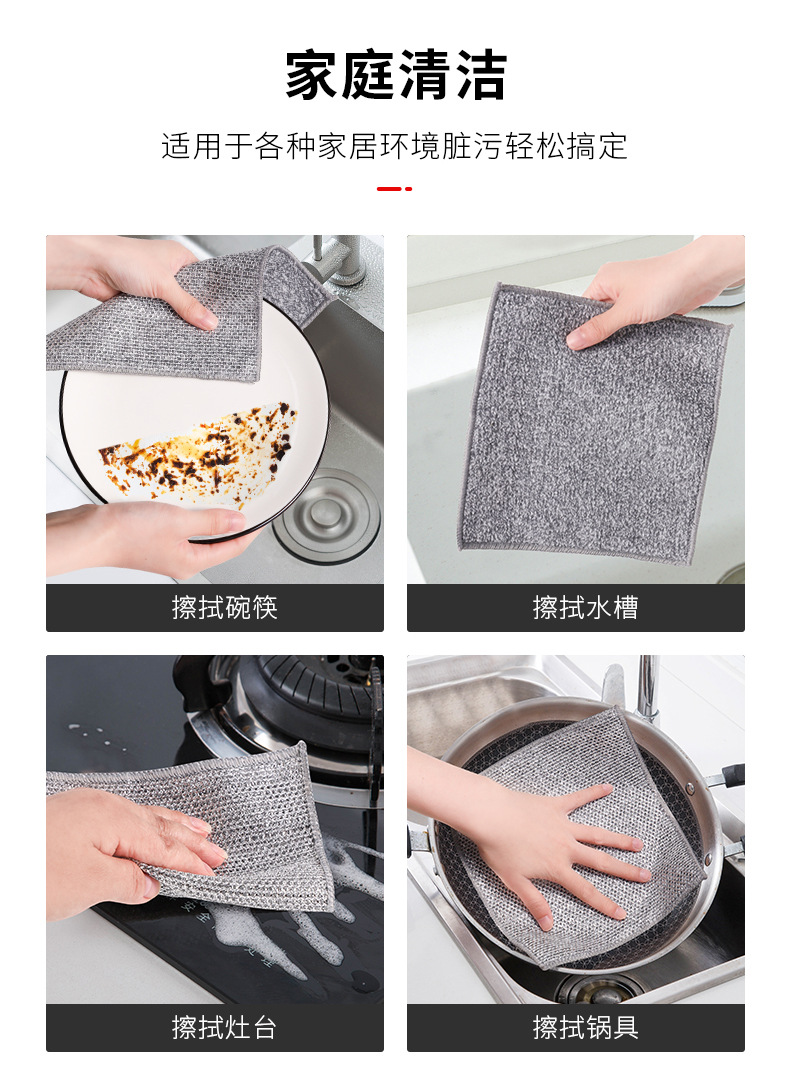 家庭清洁

适用于各种家居环境脏污轻松搞定

擦拭碗筷

擦拭水槽

擦拭灶台

擦拭锅具