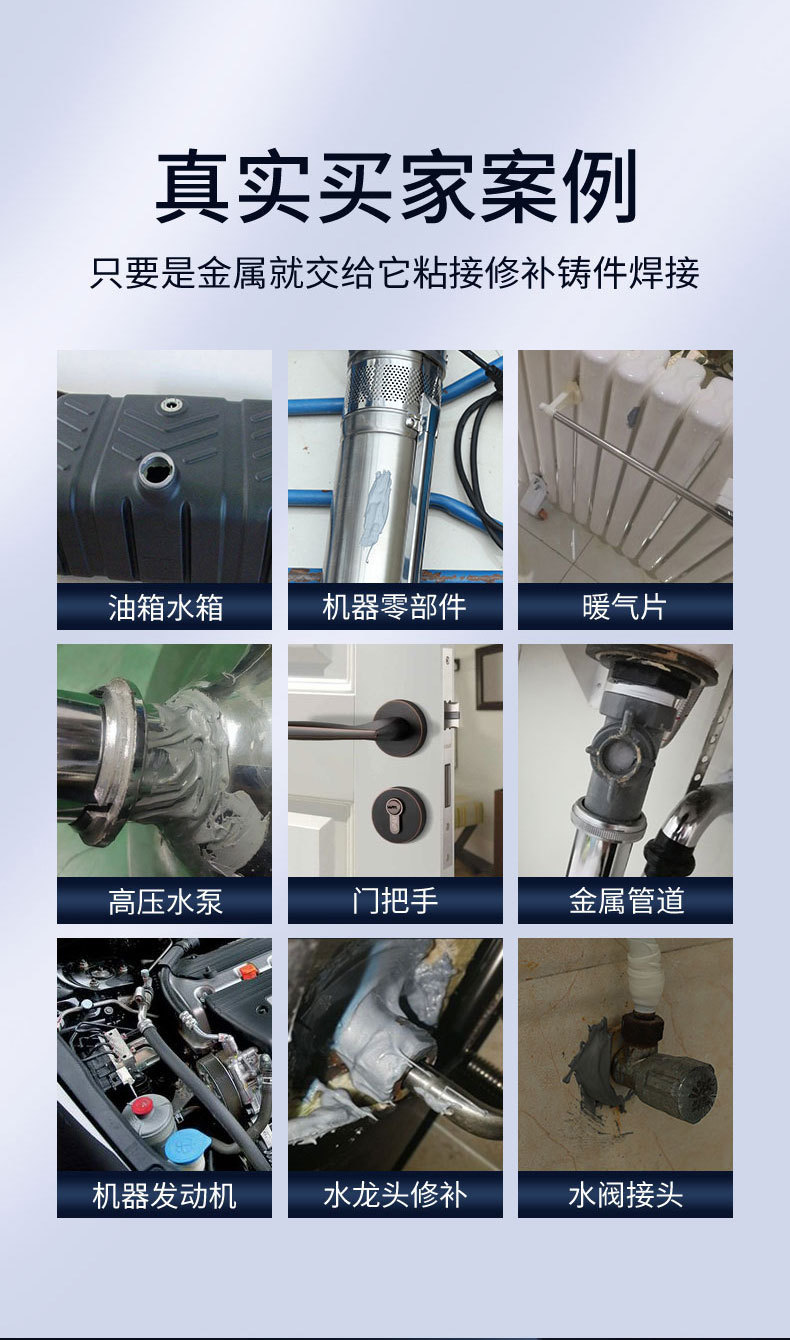 真实买家案例

只要是金属就交给它粘接修补铸件焊接

油箱水箱

机器零部件

暖气片

高压水泵

门把手

金属管道

机器发动机

水龙头修补

水阀接头