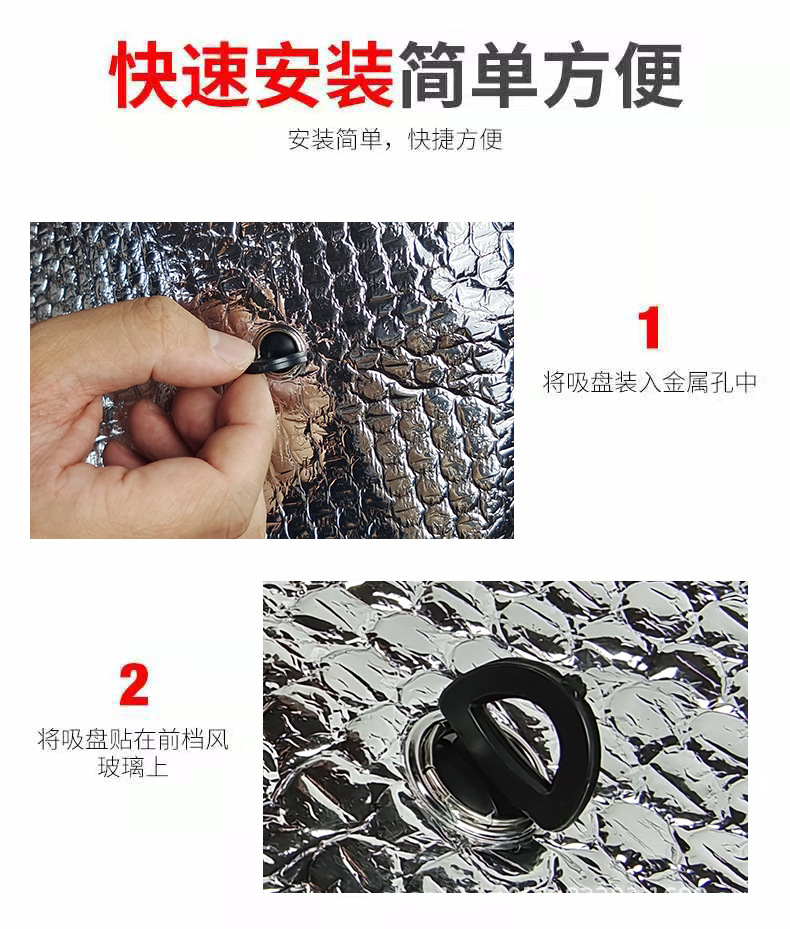 快速安装简单方便

安装简单，快捷方便

1
将吸盘装入金属孔中

2
将吸盘贴在前档风玻璃上