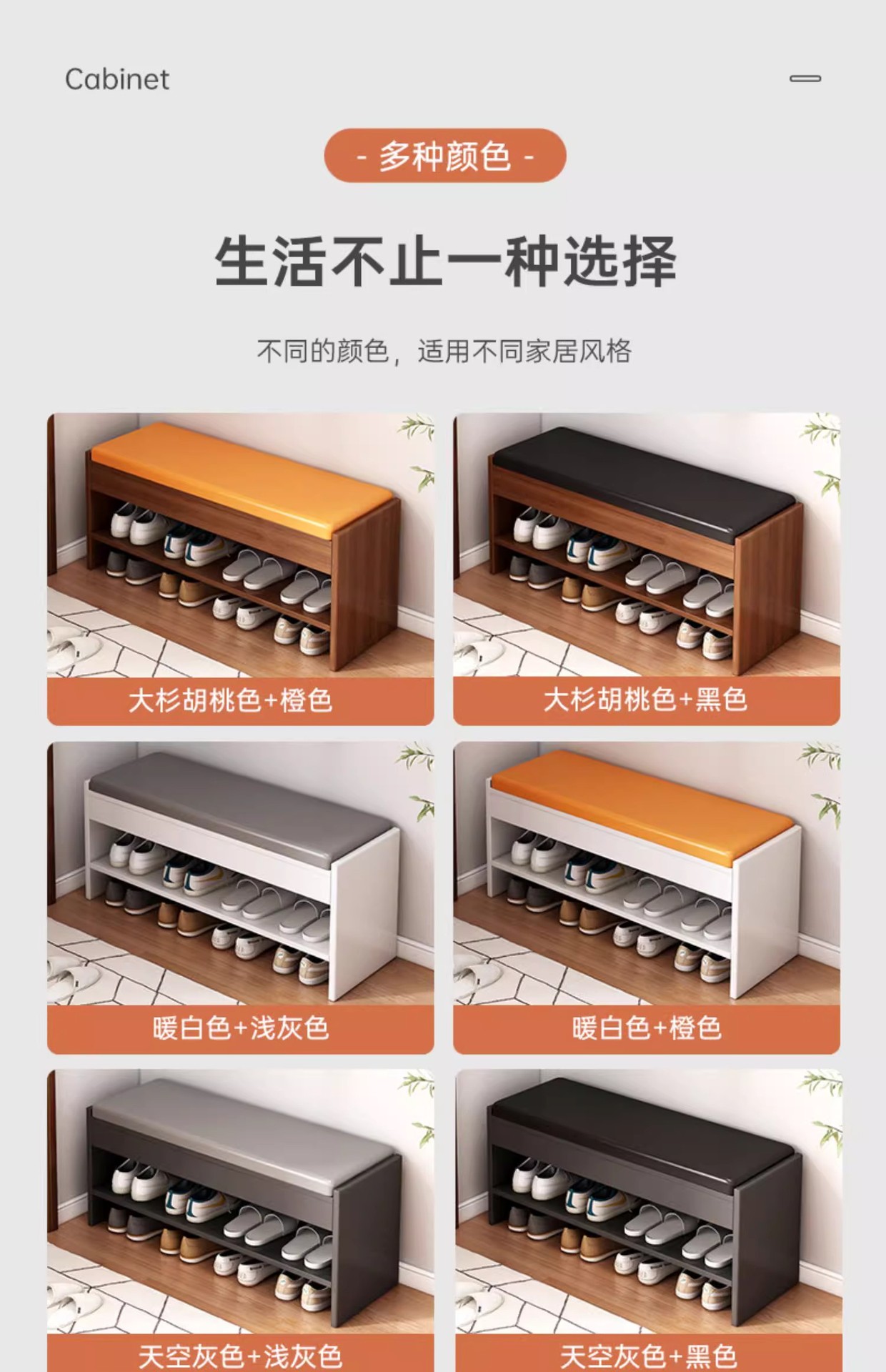 Cabinet

- 多种颜色 -

生活不止一种选择

不同的颜色，适用不同家居风格

大杉胡桃色+橙色

大杉胡桃色+黑色

暖白色+浅灰色

暖白色+橙色

天空灰色+浅灰色

天空灰色+黑色