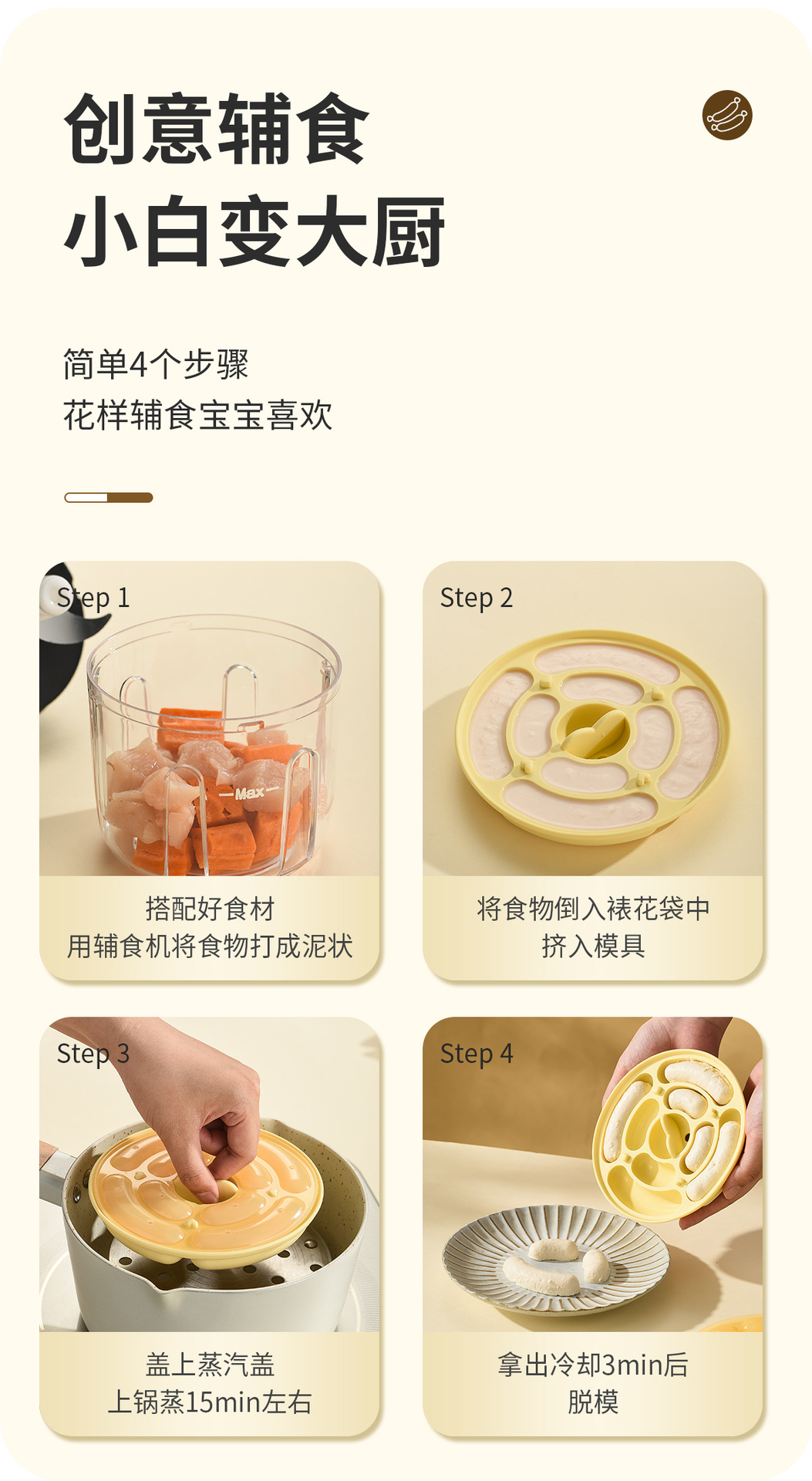 创意辅食
小白变大厨

简单4个步骤
花样辅食宝宝喜欢

Step 1
Max
搭配好食材
用辅食机将食物打成泥状

Step 2
将食物倒入裱花袋中
挤入模具

Step 3
盖上蒸汽盖
上锅蒸15min左右

Step 4
拿出冷却3min后
脱模