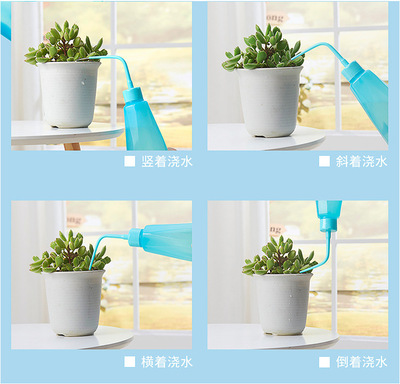 ■ 竖着浇水

■ 斜着浇水

■ 横着浇水

■ 倒着浇水