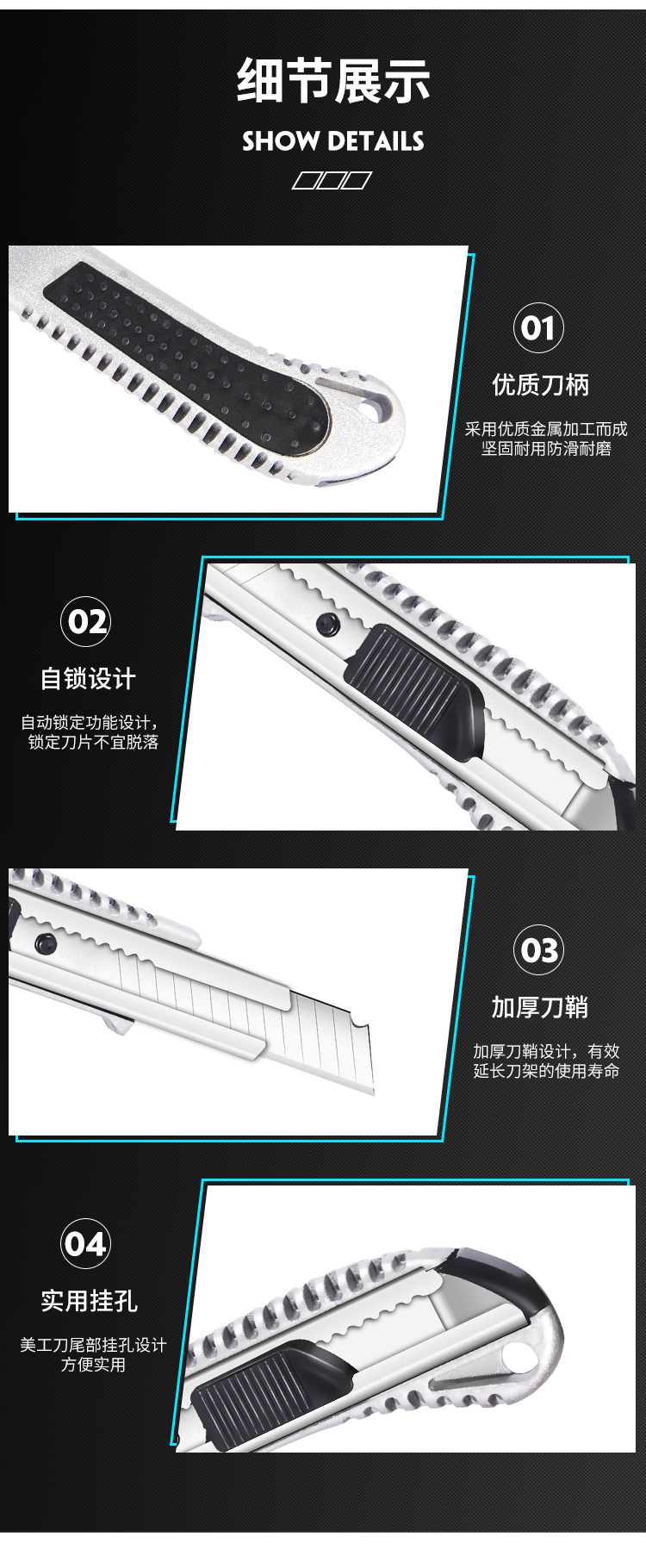 细节展示

SHOW DETAILS

01

优质刀柄

采用优质金属加工而成
坚固耐用防滑耐磨

02

自锁设计

自动锁定功能设计，
锁定刀片不宜脱落

03

加厚刀鞘

加厚刀鞘设计，有效
延长刀架的使用寿命

04

实用挂孔

美工刀尾部挂孔设计
方便实用