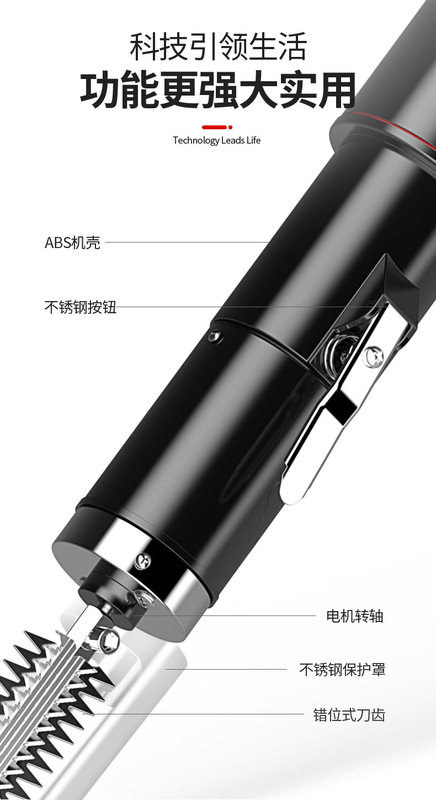 科技引领生活
功能更强大实用

Technology Leads Life

ABS机壳

不锈钢按钮

电机转轴

不锈钢保护罩

错位式刀齿