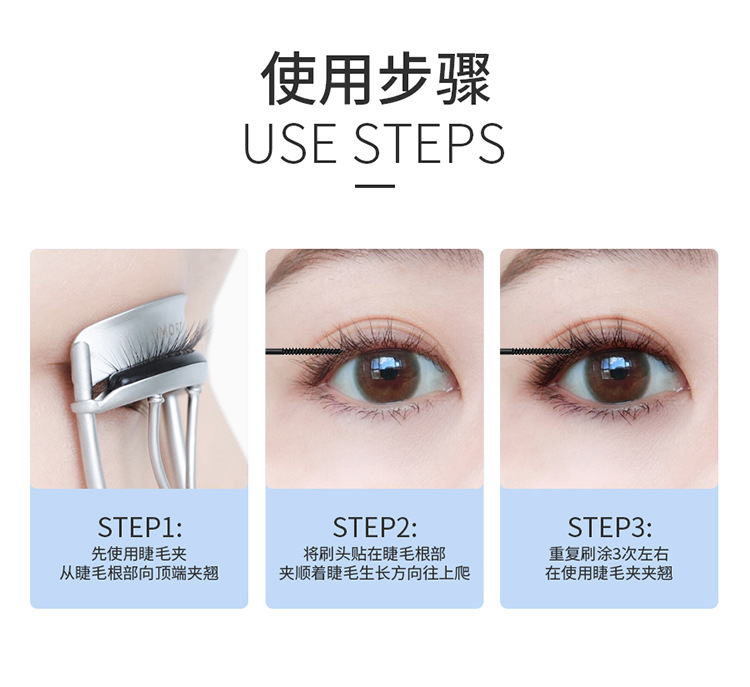 使用步骤
USE STEPS

STEP1:
先使用睫毛夹
从睫毛根部向顶端夹翘

STEP2:
将刷头贴在睫毛根部
夹顺着睫毛生长方向往上爬

STEP3:
重复刷涂3次左右
在使用睫毛夹夹翘