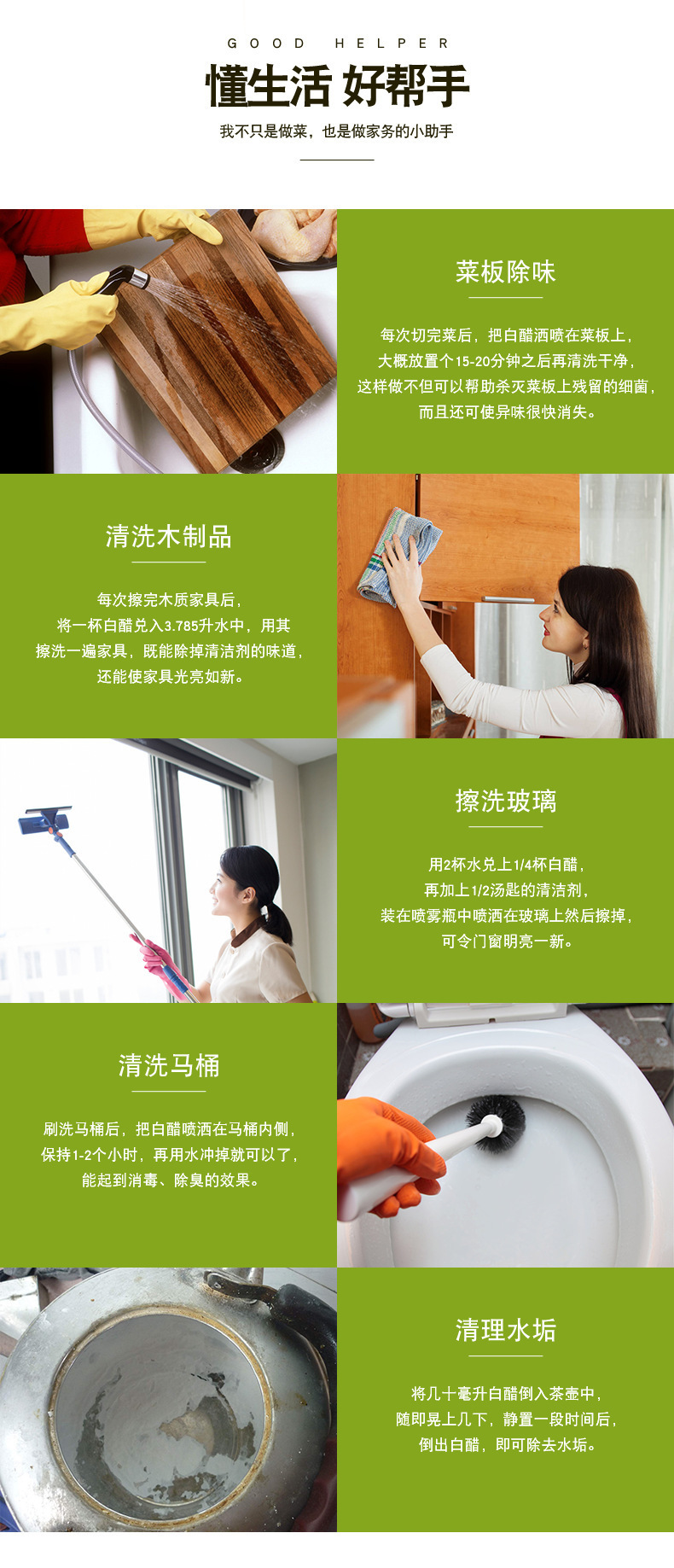 GOOD HELPER

懂生活 好帮手

我不只是做菜，也是做家务的小助手

菜板除味

每次切完菜后，把白醋洒喷在菜板上，大概放置个15-20分钟之后再清洗干净，这样做不但可以帮助杀灭菜板上残留的细菌，而且还可使异味很快消失。

清洗木制品

每次擦完木质家具后，将一杯白醋兑入3.785升水中，用其擦洗一遍家具，既能除掉清洁剂的味道，还能使家具光亮如新。

擦洗玻璃

用2杯水兑上1/4杯白醋，再加上1/2汤匙的清洁剂，装在喷雾瓶中喷洒在玻璃上然后擦掉，可令门窗明亮一新。

清洗马桶

刷洗马桶后，把白醋喷洒在马桶内侧，保持1-2个小时，再用水冲掉就可以了，能起到消毒、除臭的效果。

清理水垢

将几十毫升白醋倒入茶壶中，随即晃上几下，静置一段时间后，倒出白醋，即可除去水垢。