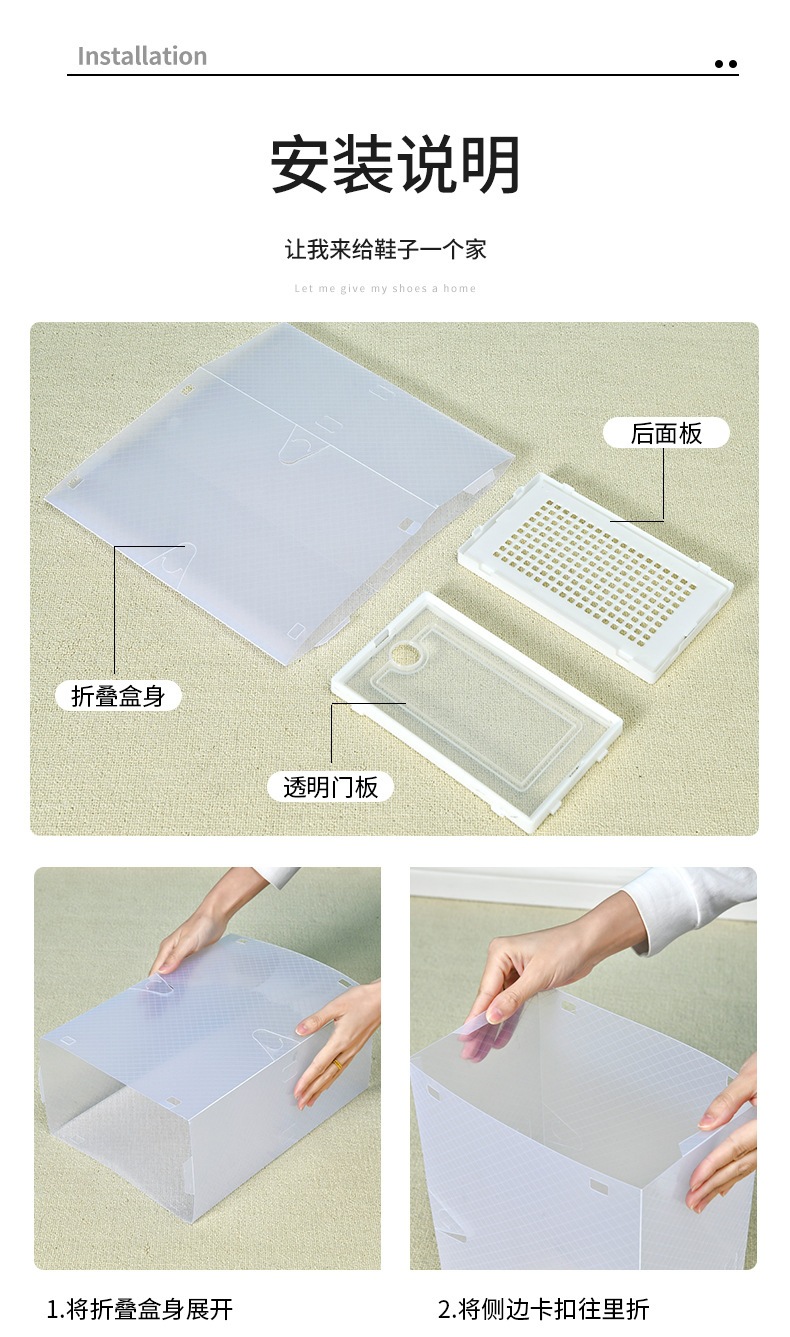 Installation

安装说明

让我来给鞋子一个家

Let me give my shoes a home

后面板

折叠盒身

透明门板

1.将折叠盒身展开

2.将侧边卡扣往里折