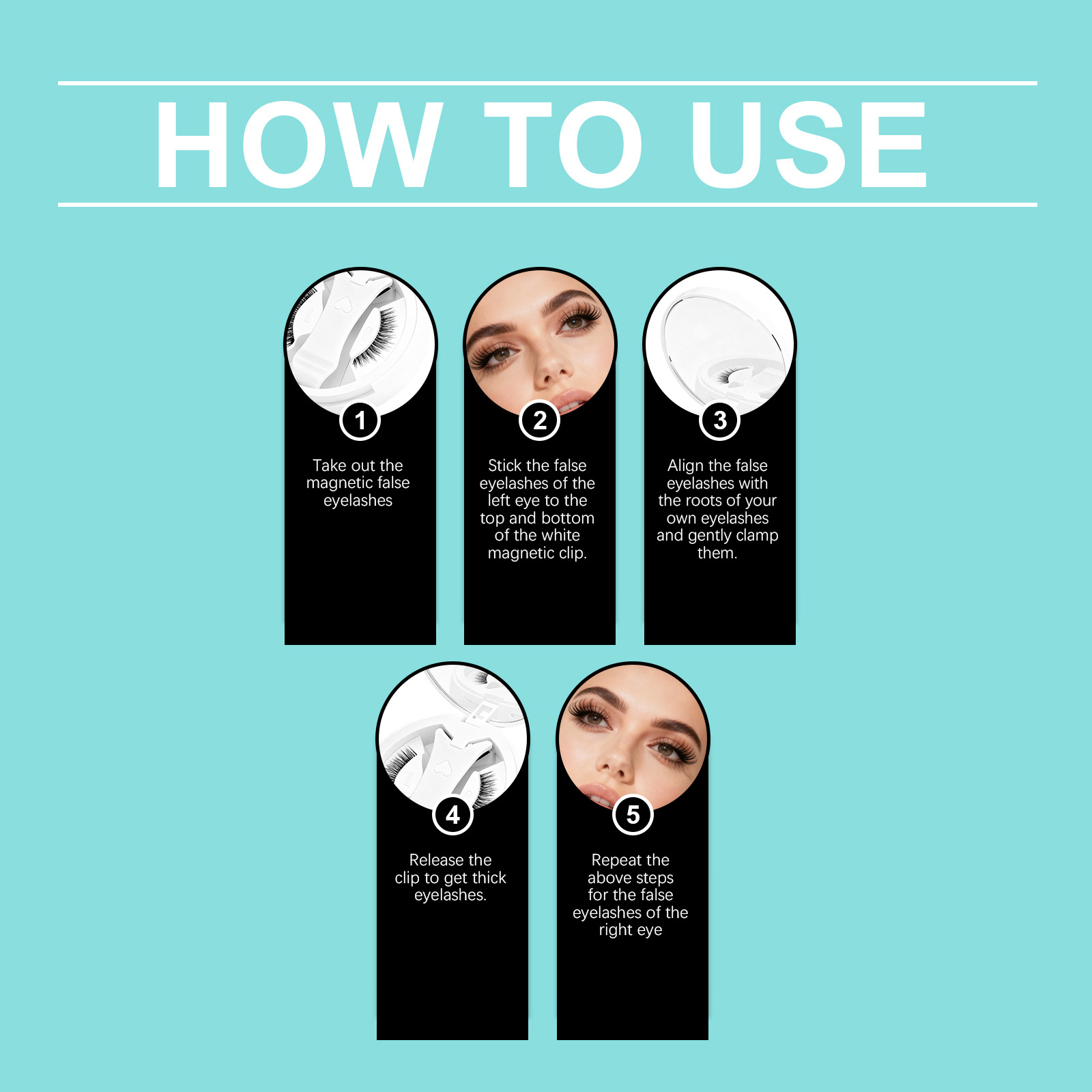 HOW TO USE

1

Take out the magnetic false eyelashes

2

Stick the false eyelashes of the left eye to the top and bottom of the white magnetic clip.

3

Align the false eyelashes with the roots of your own eyelashes and gently clamp them.

4

Release the clip to get thick eyelashes.

5

Repeat the above steps for the false eyelashes of the right eye