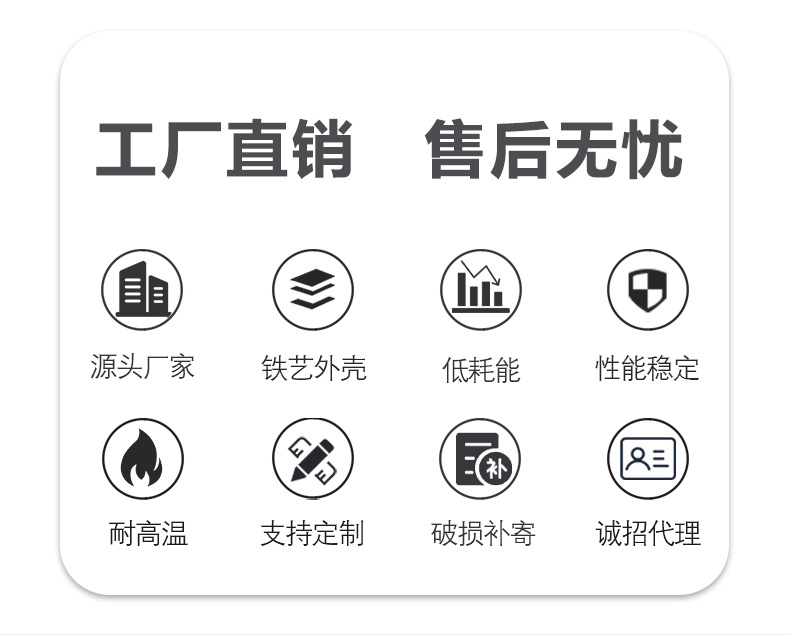 工厂直销 售后无忧

源头厂家 铁艺外壳 低耗能 性能稳定

耐高温 支持定制 破损补寄 诚招代理