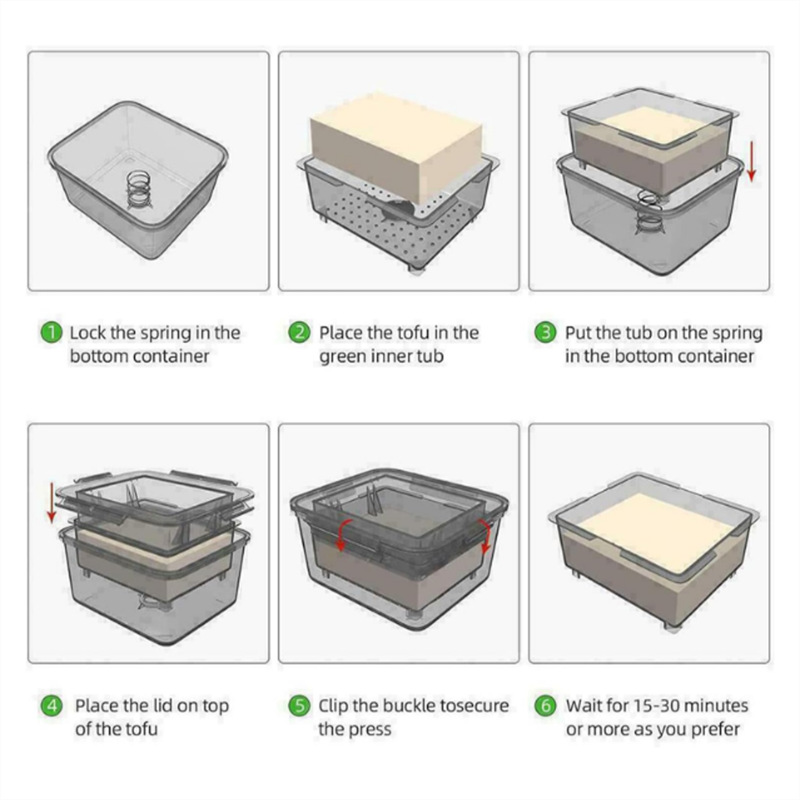 1 Lock the spring in the bottom container

2 Place the tofu in the green inner tub

3 Put the tub on the spring in the bottom container

4 Place the lid on top of the tofu

5 Clip the buckle tosecure the press

6 Wait for 15-30 minutes or more as you prefer