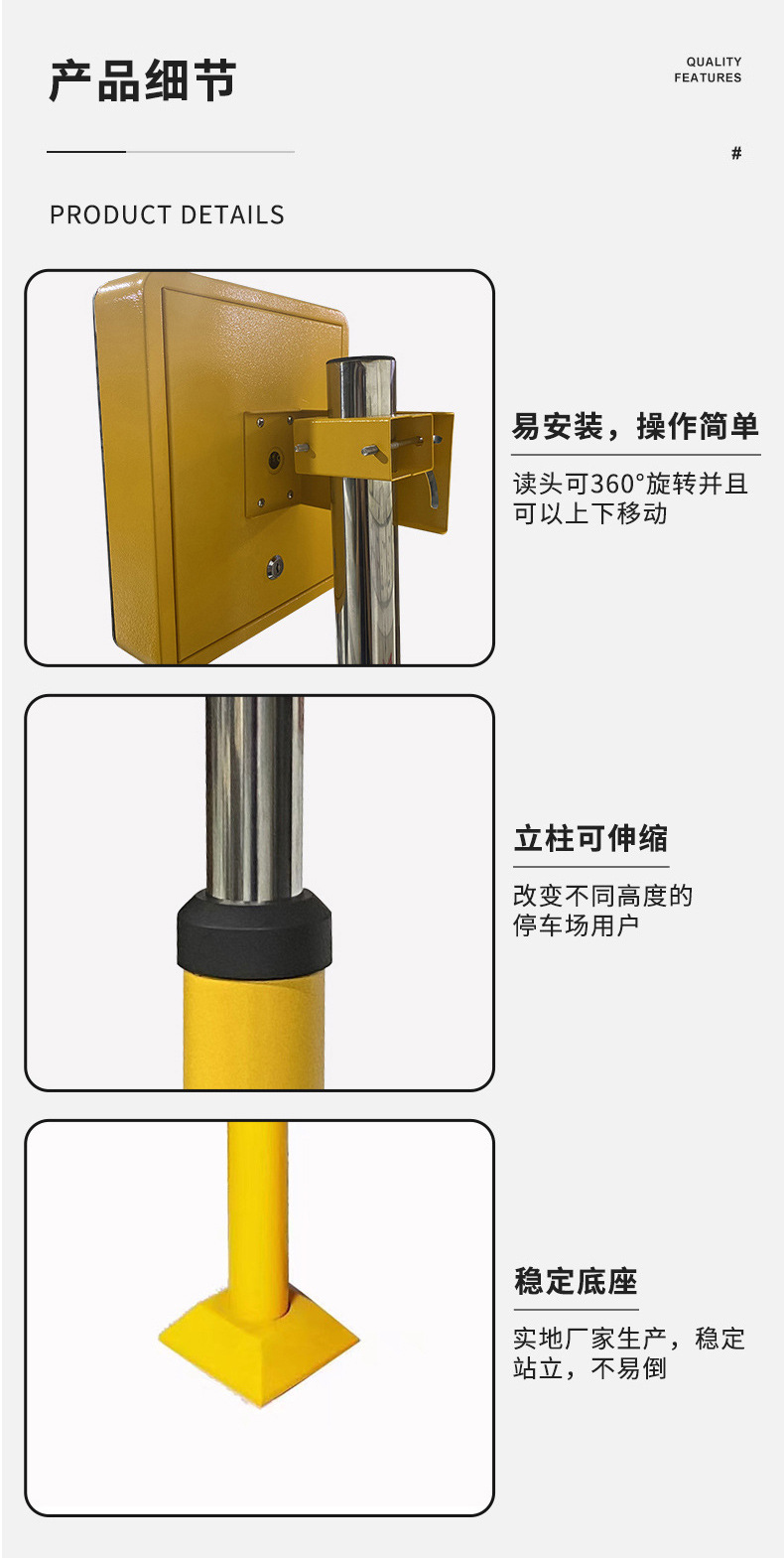 产品细节

QUALITY
FEATURES

#

PRODUCT DETAILS

易安装，操作简单

读头可360°旋转并且可以上下移动

立柱可伸缩

改变不同高度的停车场用户

稳定底座

实地厂家生产，稳定站立，不易倒