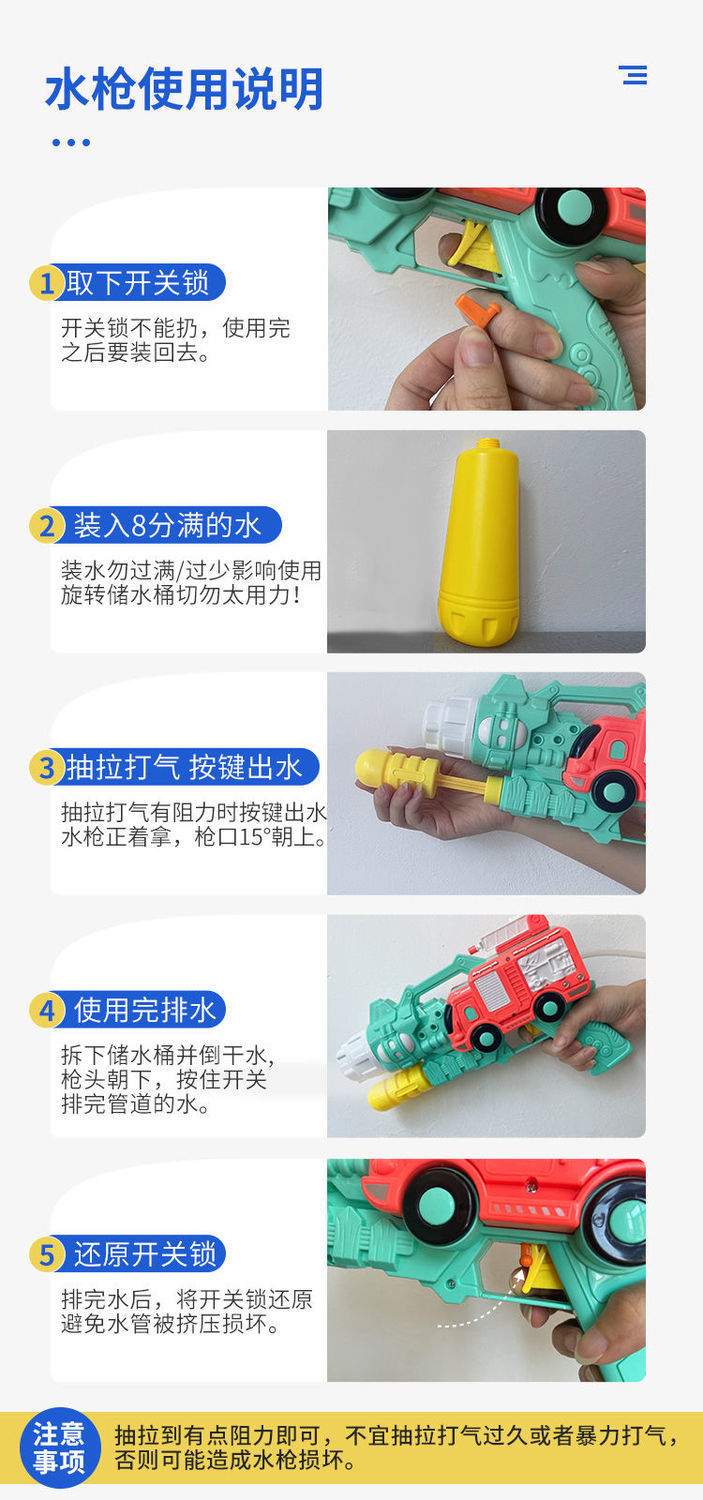 水枪使用说明

1 取下开关锁

开关锁不能扔，使用完之后要装回去。

2 装入8分满的水

装水勿过满/过少影响使用
旋转储水桶切勿太用力！

3 抽拉打气 按键出水

抽拉打气有阻力时按键出水
水枪正着拿，枪口15°朝上。

4 使用完排水

拆下储水桶并倒干水，
枪头朝下，按住开关
排完管道的水。

5 还原开关锁

排完水后，将开关锁还原
避免水管被挤压损坏。

注意事项

抽拉到有点阻力即可，不宜抽拉打气过久或者暴力打气，否则可能造成水枪损坏。