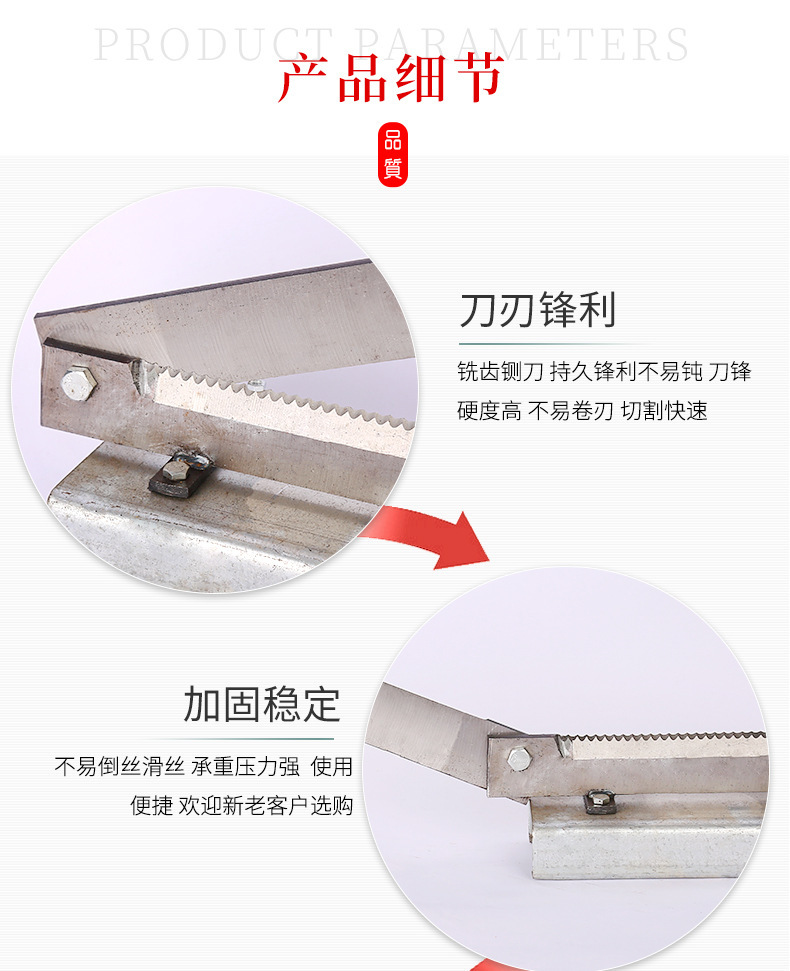 PRODUCT PARAMETERS
产品细节

品質

刀刃锋利

铣齿铡刀 持久锋利不易钝 刀锋硬度高 不易卷刃 切割快速

加固稳定

不易倒丝滑丝 承重压力强 使用便捷 欢迎新老客户选购