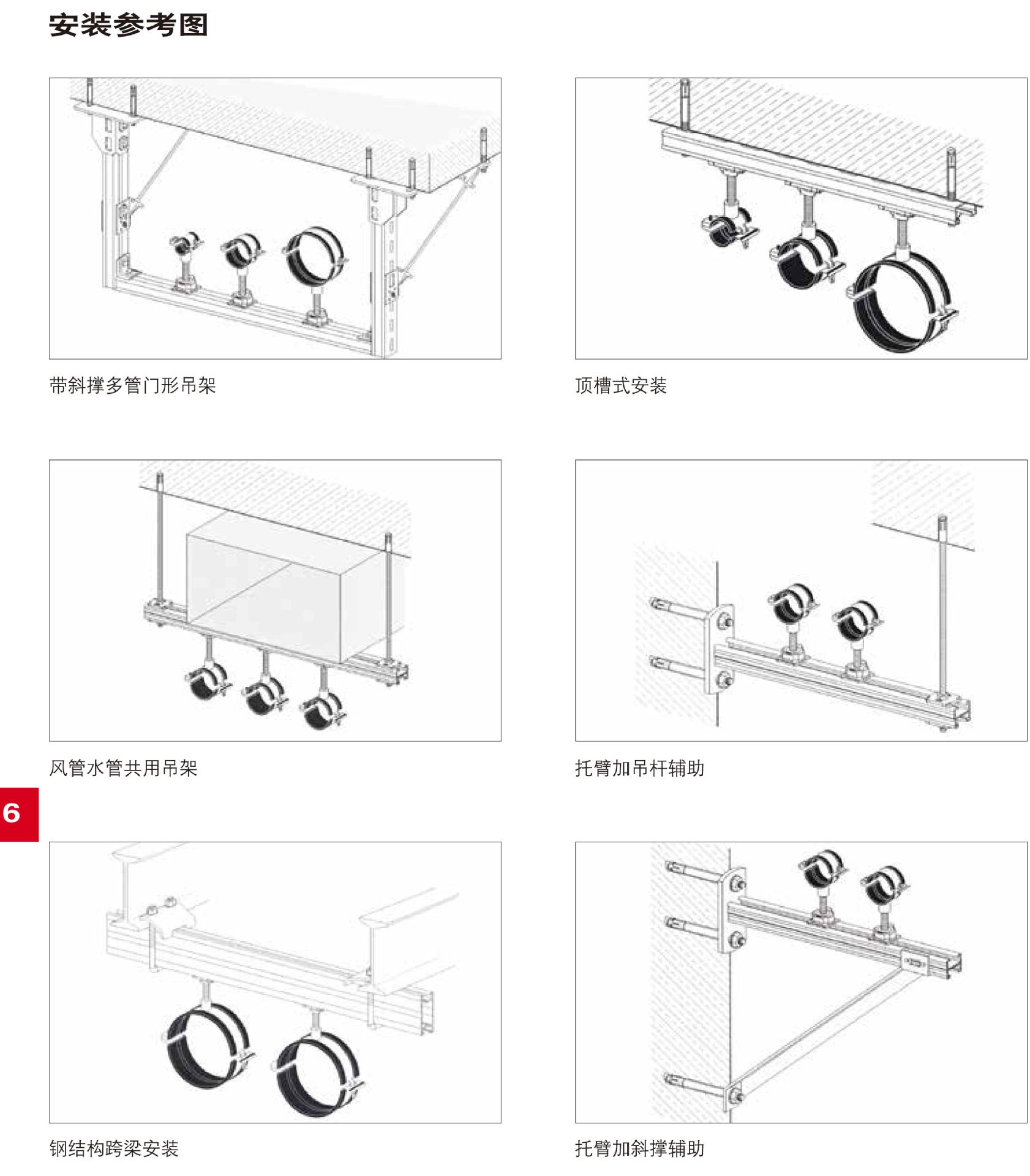 安装参考图

带斜撑多管门形吊架

顶槽式安装

风管水管共用吊架

托臂加吊杆辅助

6

钢结构跨梁安装

托臂加斜撑辅助