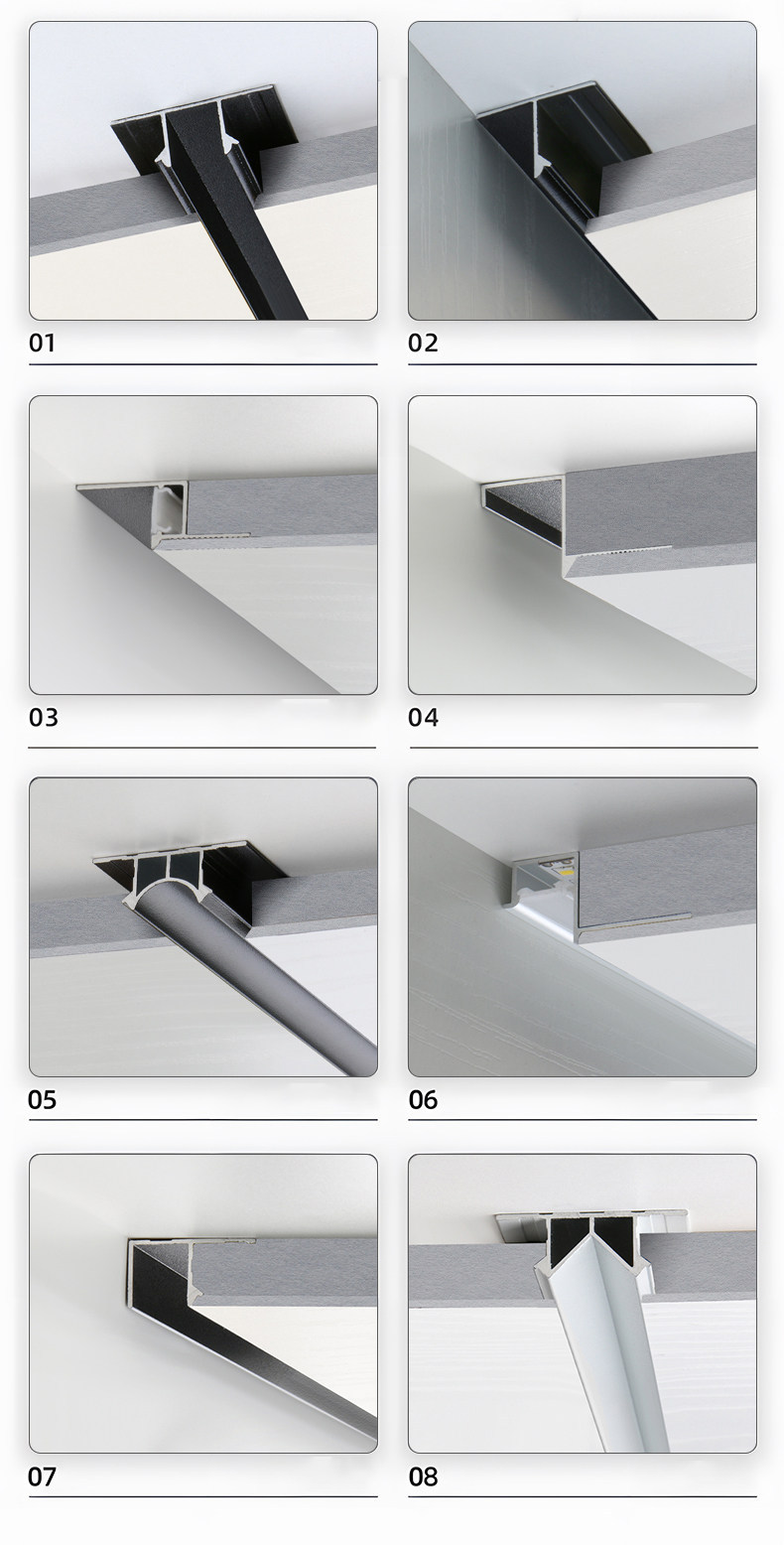 01

02

03

04

05

06

07

08